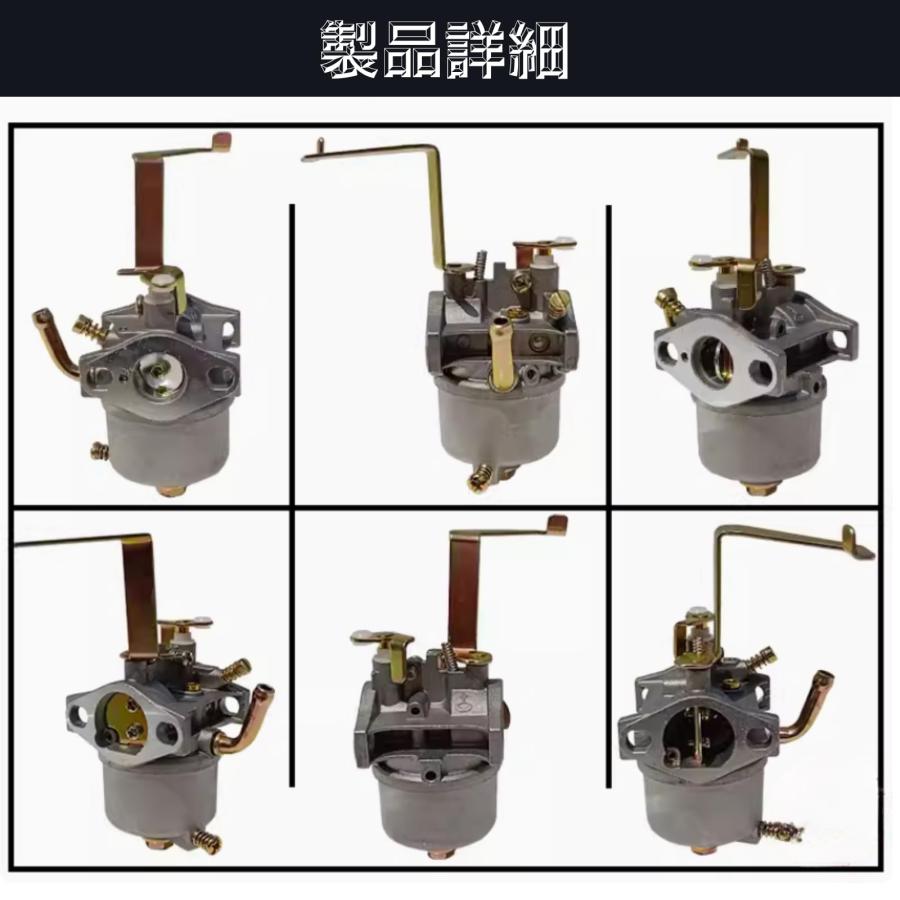 製品詳細