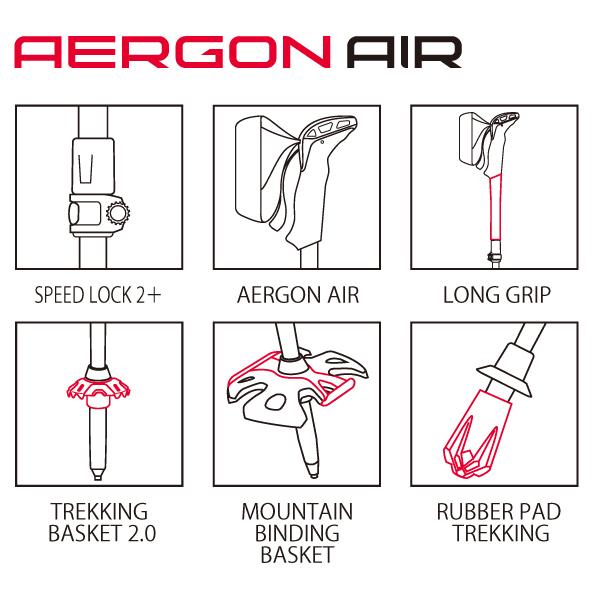 AERGON AIR

SPEED LOCK 2+

AERGON AIR

LONG GRIP

TREKKING BASKET 2.0

MOUNTAIN BINDING BASKET

RUBBER PAD TREKKING