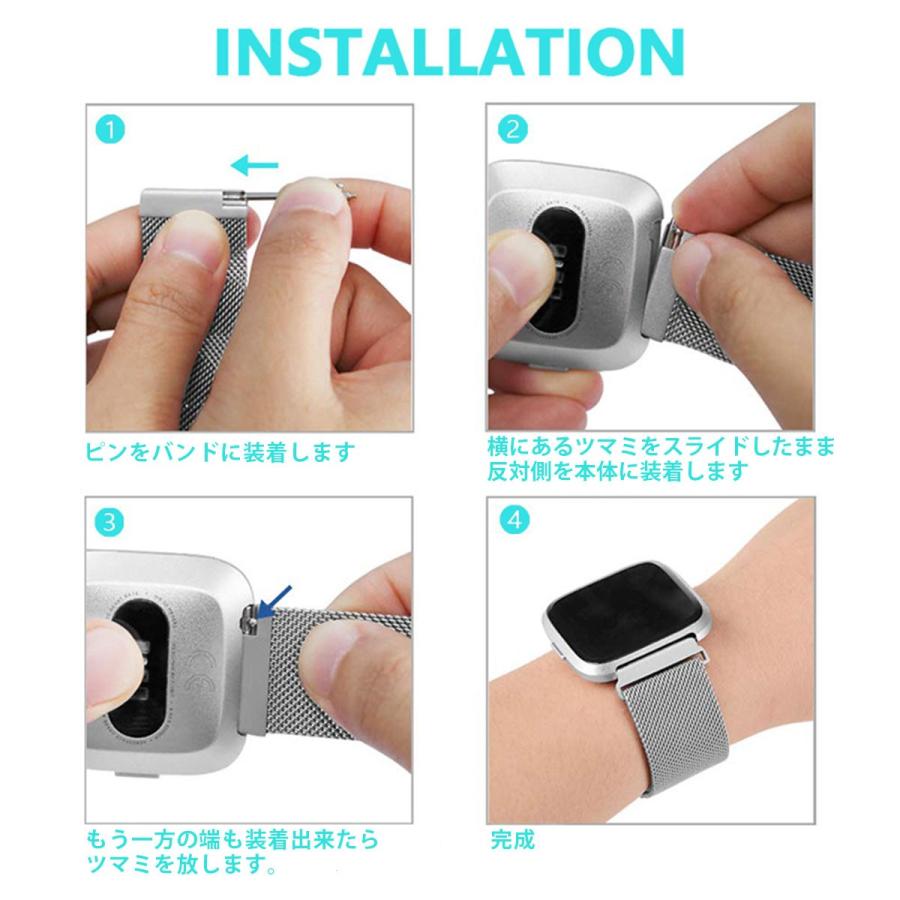 INSTALLATION

1

ピンをバンドに装着します

2

横にあるツマミをスライドしたまま反対側を本体に装着します

3

もう一方の端も装着出来たらツマミを放します。

4

完成