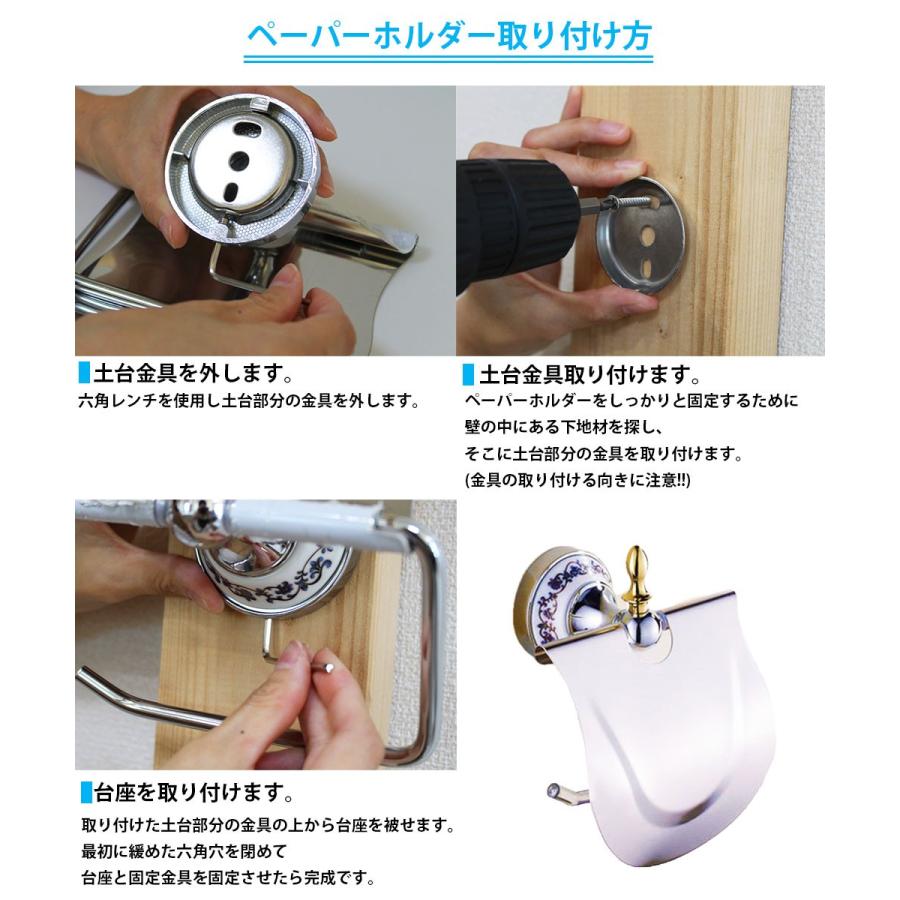 ペーパーホルダー取り付け方

土台金具を外します。

六角レンチを使用し土台部分の金具を外します。

土台金具取り付けます。

ペーパーホルダーをしっかりと固定するために壁の中にある下地材を探し、そこに土台部分の金具を取り付けます。(金具の取り付ける向きに注意!!)

台座を取り付けます。

取り付けた土台部分の金具の上から台座を被せます。最初に緩めた六角穴を閉めて台座と固定金具を固定させたら完成です。