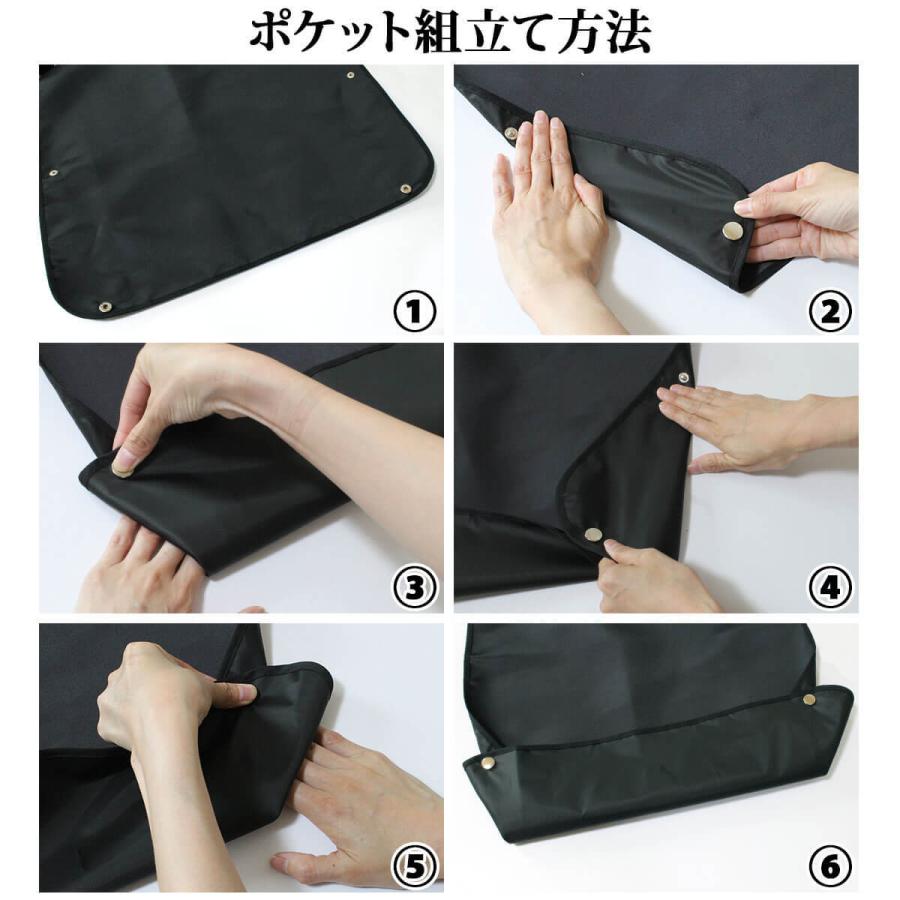 ポケット組立て方法

①

②

③

④

⑤

⑥