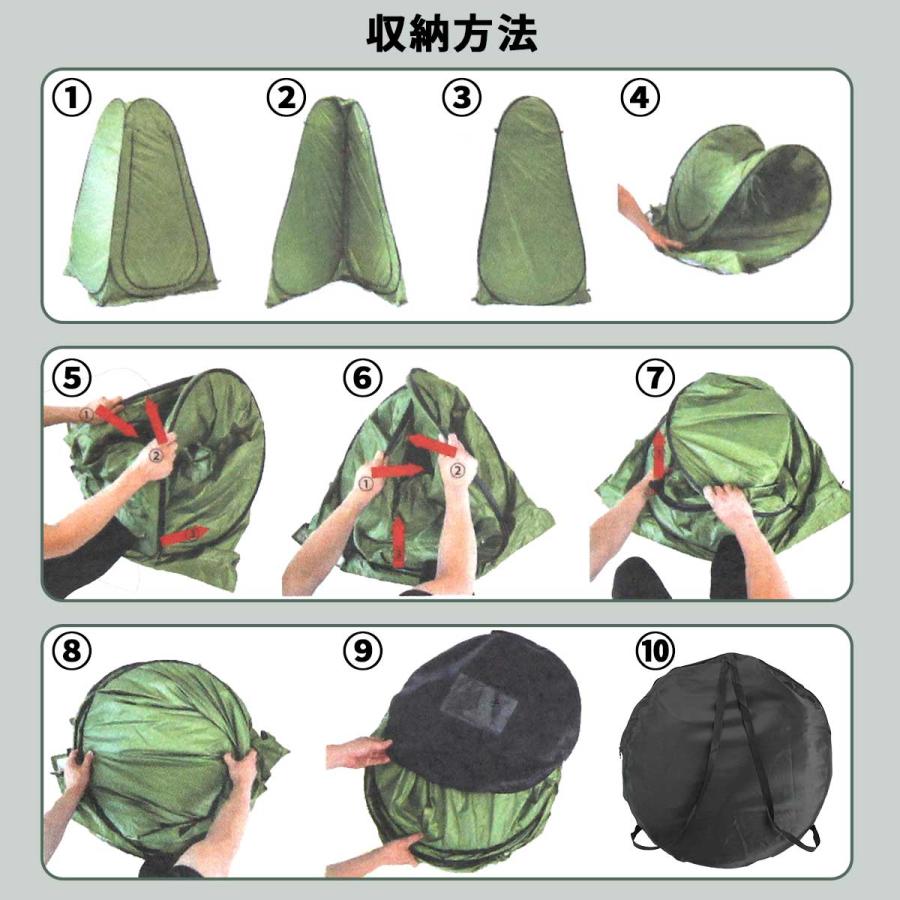 収納方法

①

②

③

④

⑤
①
②

⑥
①
②

⑦

⑧

⑨

⑩