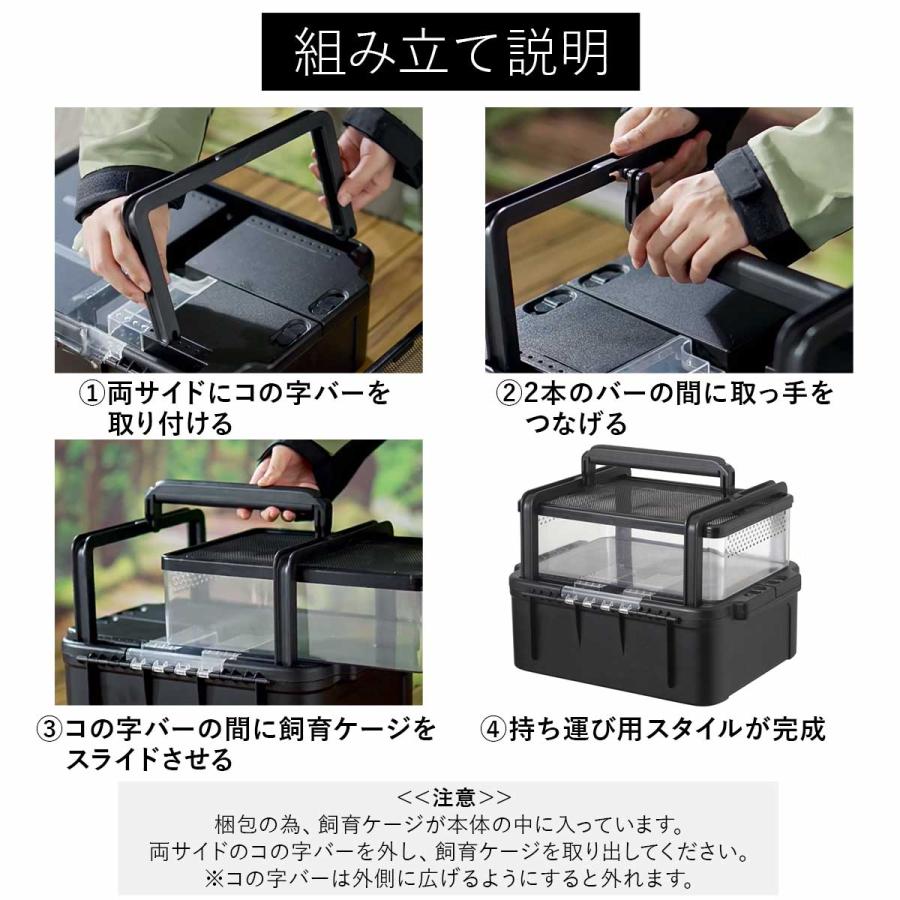 組み立て説明

①両サイドにコの字バーを取り付ける

②2本のバーの間に取っ手をつなげる

③コの字バーの間に飼育ケージをスライドさせる

④持ち運び用スタイルが完成

<<注意>>
梱包の為、飼育ケージが本体の中に入っています。
両サイドのコの字バーを外し、飼育ケージを取り出してください。
※コの字バーは外側に広げるようにすると外れます。