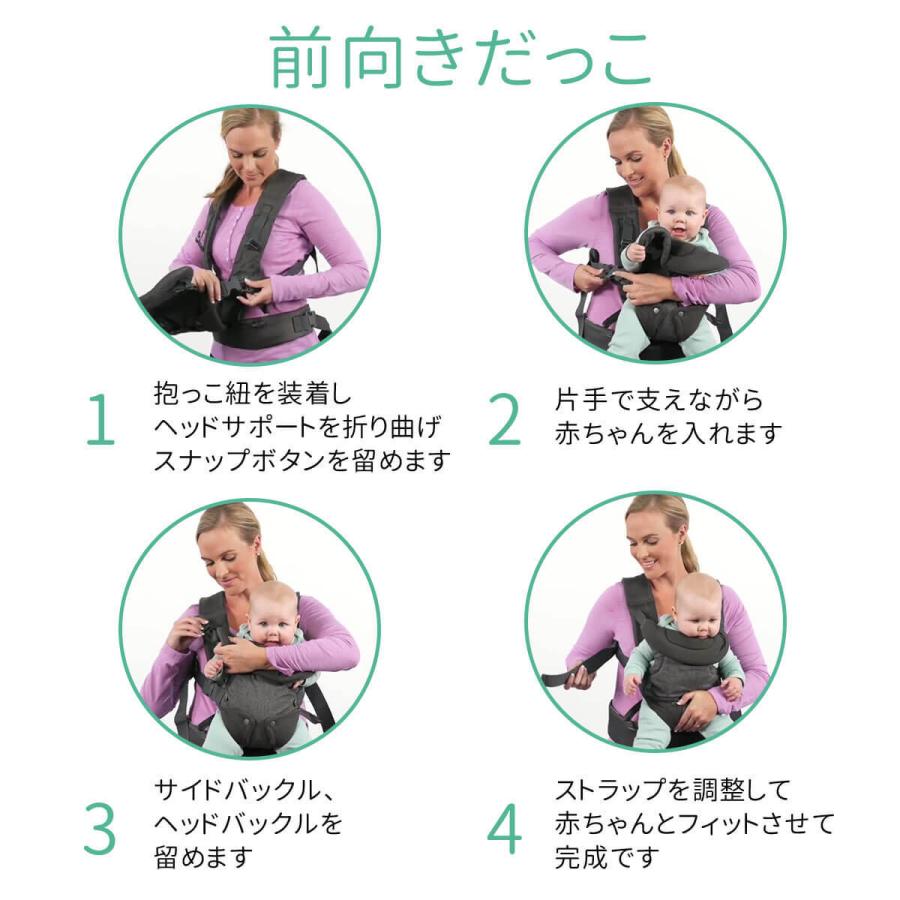 前向きだっこ

1
抱っこ紐を装着し
ヘッドサポートを折り曲げ
スナップボタンを留めます

2
片手で支えながら
赤ちゃんを入れます

3
サイドバックル、
ヘッドバックルを
留めます

4
ストラップを調整して
赤ちゃんとフィットさせて
完成です