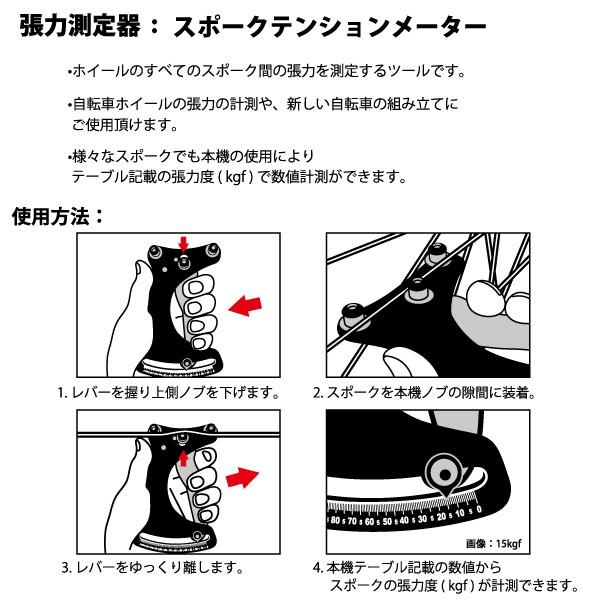 張力測定器： スポークテンションメーター

•ホイールのすべてのスポーク間の張力を測定するツールです。

•自転車ホイールの張力の計測や、新しい自転車の組み立てにご使用頂けます。

•様々なスポークでも本機の使用によりテーブル記載の張力度 ( kgf ) で数値計測ができます。

使用方法：

1. レバーを握り上側ノブを下げます。

2. スポークを本機ノブの隙間に装着。

3. レバーをゆっくり離します。

s 80 s 70 s 60 s 50 s 40 s 30 s 20 s 10 s 0

画像：15kgf

4. 本機テーブル記載の数値からスポークの張力度 ( kgf ) が計測できます。