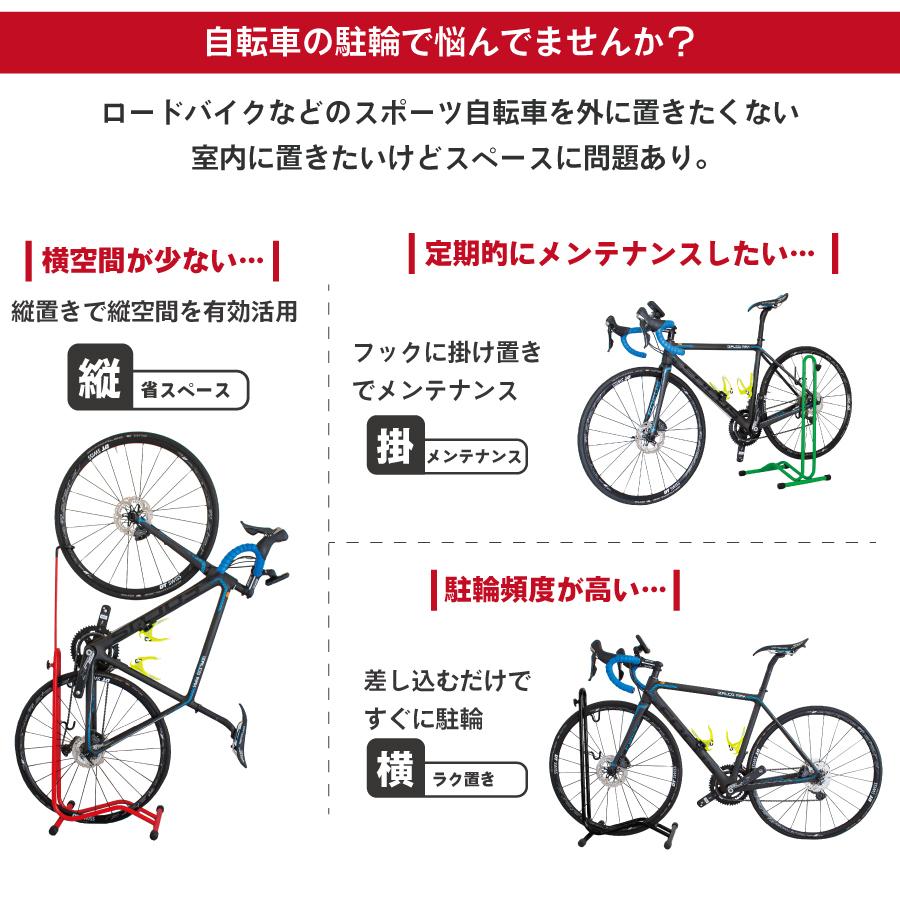 自転車の駐輪で悩んでませんか？

ロードバイクなどのスポーツ自転車を外に置きたくない
室内に置きたいけどスペースに問題あり。

横空間が少ない…

縦置きで縦空間を有効活用

縦 省スペース

定期的にメンテナンスしたい…

フックに掛け置きでメンテナンス

掛 メンテナンス

駐輪頻度が高い…

差し込むだけですぐに駐輪

横 ラク置き