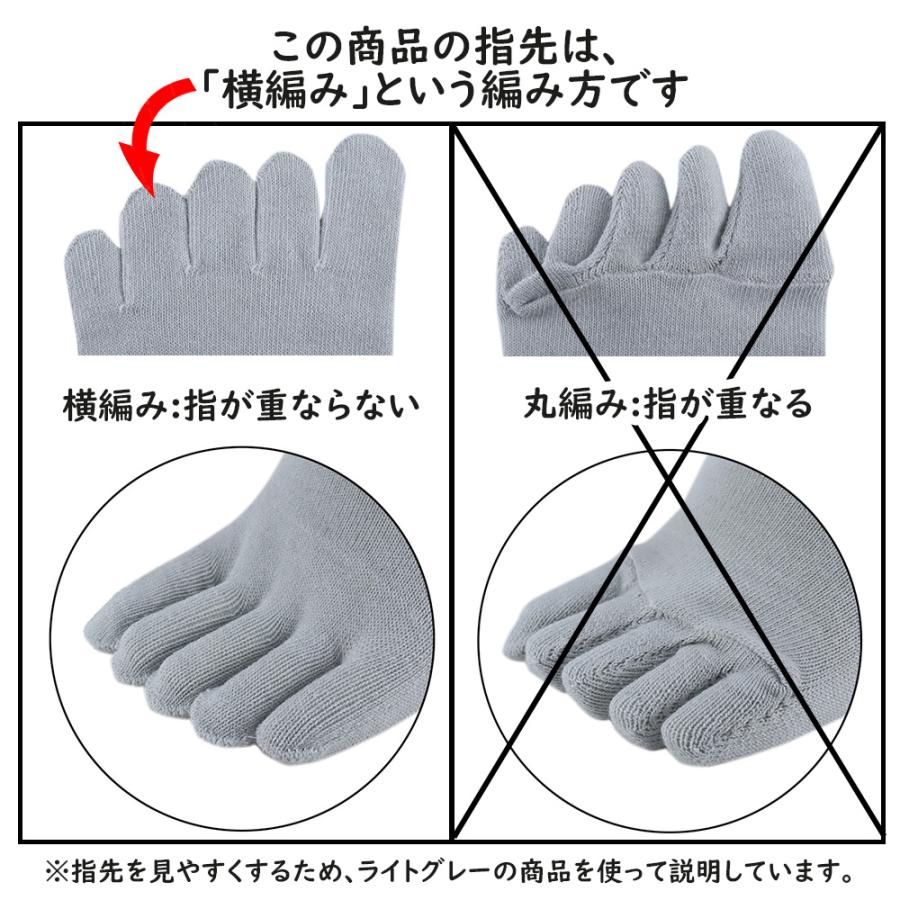 この商品の指先は、
「横編み」という編み方です

横編み:指が重ならない

丸編み:指が重なる

※指先を見やすくするため、ライトグレーの商品を使って説明しています。