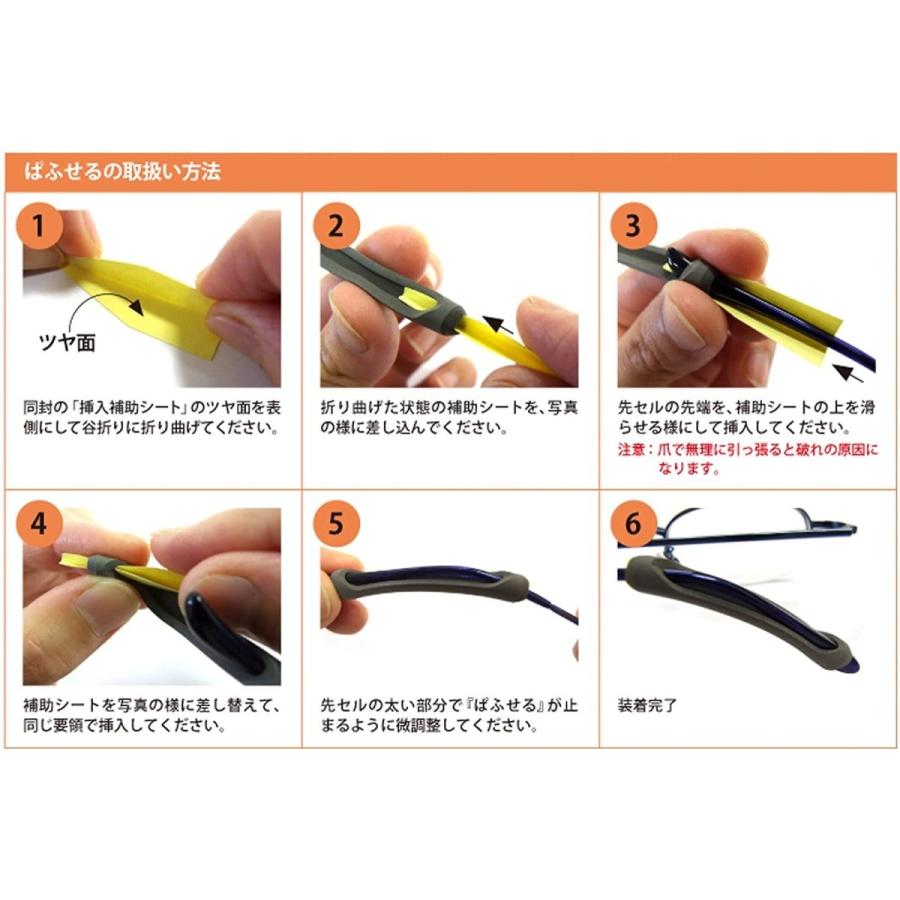 ぱふせるの取扱い方法

1

ツヤ面

同封の「挿入補助シート」のツヤ面を表側にして谷折りに折り曲げてください。

2

折り曲げた状態の補助シートを、写真の様に差し込んでください。

3

先セルの先端を、補助シートの上を滑らせる様にして挿入してください。

注意：爪で無理に引っ張ると破れの原因になります。

4

補助シートを写真の様に差し替えて、同じ要領で挿入してください。

5

先セルの太い部分で『ぱふせる』が止まるように微調整してください。

6

装着完了