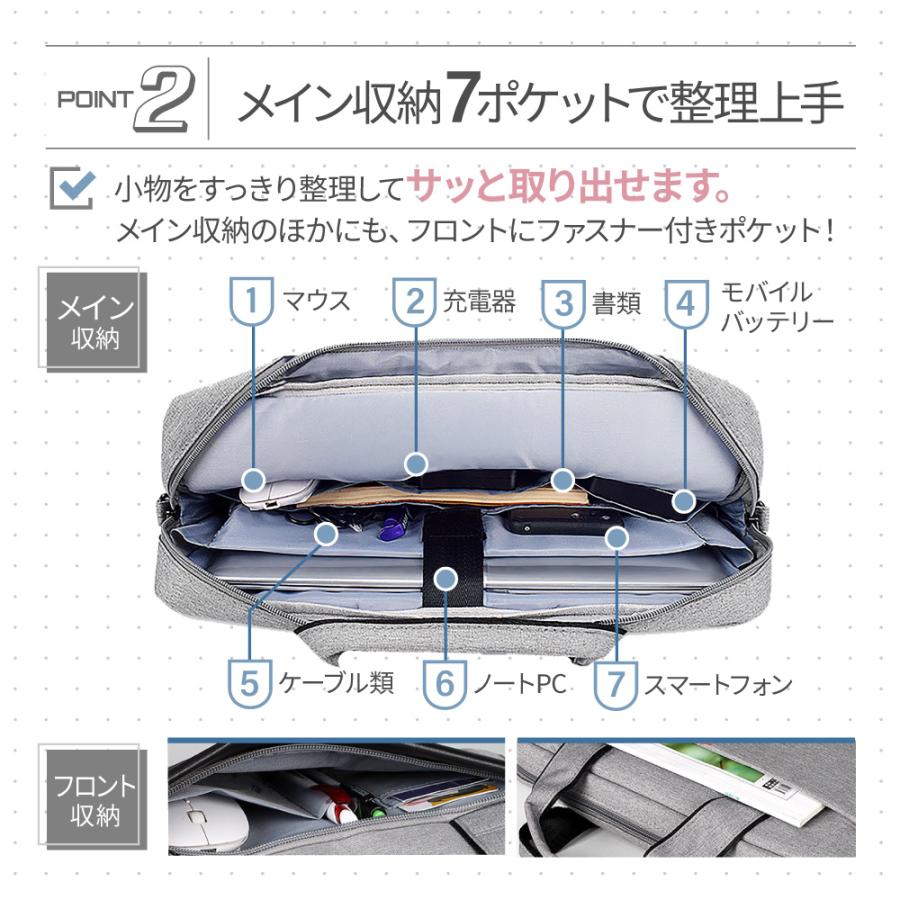 POINT 2 メイン収納7ポケットで整理上手

小物をすっきり整理してサッと取り出せます。
メイン収納のほかにも、フロントにファスナー付きポケット！

メイン収納

1 マウス
2 充電器
3 書類
4 モバイルバッテリー

5 ケーブル類
6 ノートPC
7 スマートフォン

フロント収納