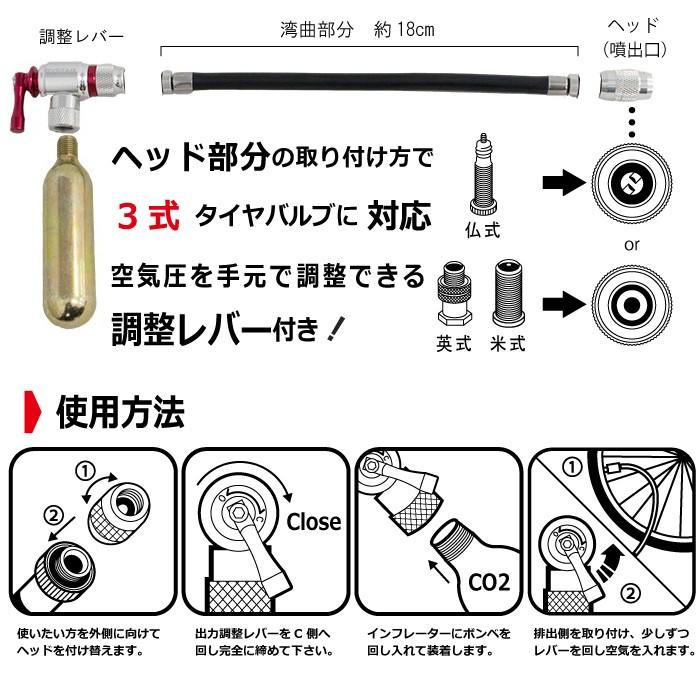 調整レバー

湾曲部分　約 18cm

ヘッド
（噴出口）

ヘッド部分の取り付け方で
３式 タイヤバルブに 対応
空気圧を手元で調整できる
調整レバー付き！

仏式

or

英式　米式

使用方法

①
②

Close

CO2

①
②

使いたい方を外側に向けて
ヘッドを付け替えます。

出力調整レバーを C 側へ
回し完全に締めて下さい。

インフレーターにボンベを
回し入れて装着します。

排出側を取り付け、少しずつ
レバーを回し空気を入れます。