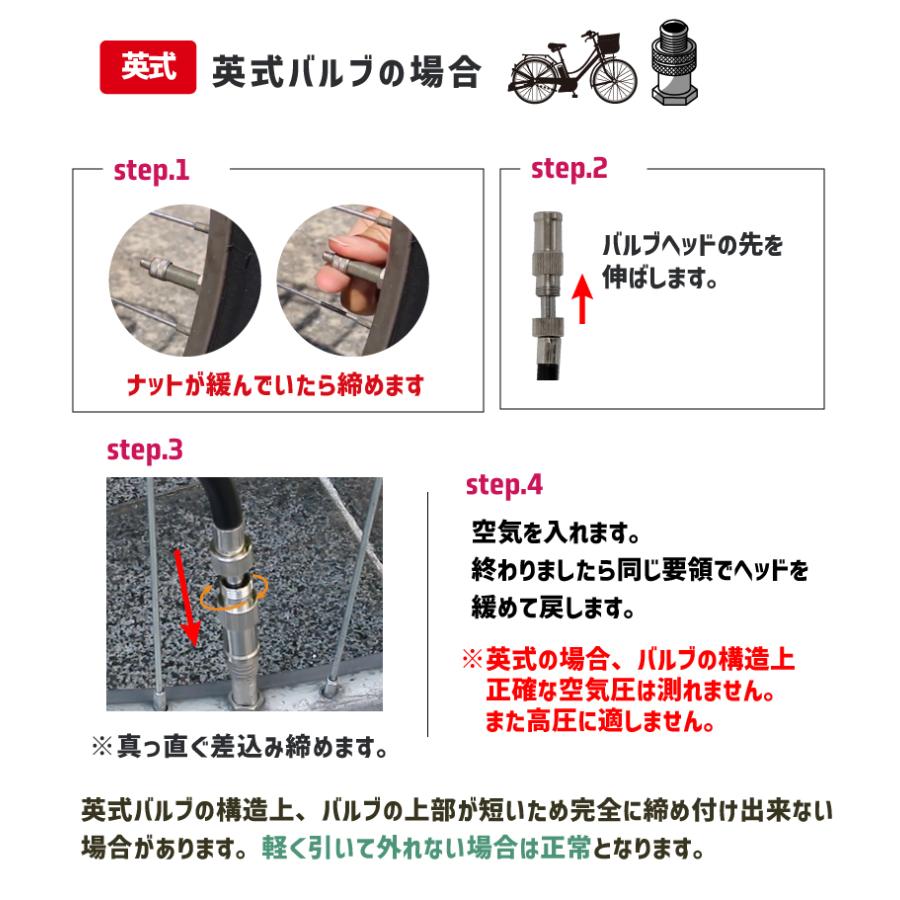 英式　英式バルブの場合

step.1

ナットが緩んでいたら締めます

step.2

バルブヘッドの先を伸ばします。

step.3

※真っ直ぐ差込み締めます。

step.4

空気を入れます。
終わりましたら同じ要領でヘッドを緩めて戻します。

※英式の場合、バルブの構造上正確な空気圧は測れません。また高圧に適しません。

英式バルブの構造上、バルブの上部が短いため完全に締め付け出来ない場合があります。軽く引いて外れない場合は正常となります。