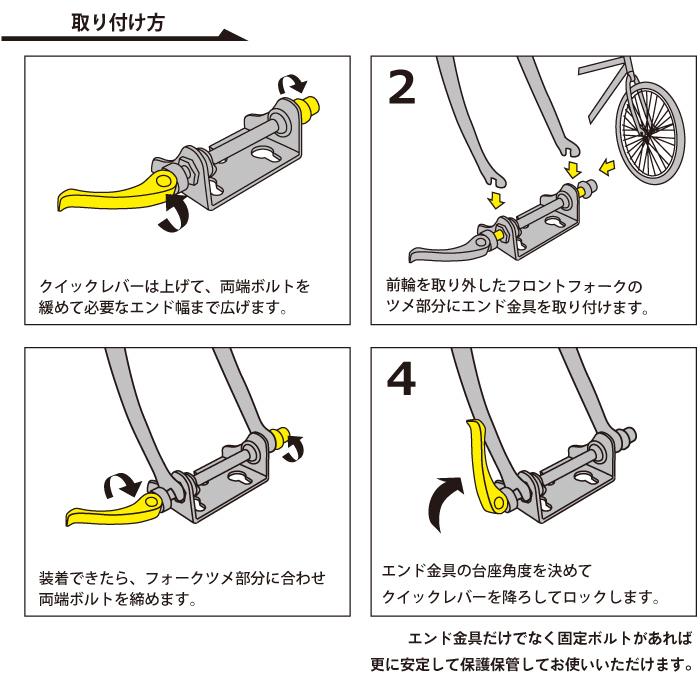 取り付け方

クイックレバーは上げて、両端ボルトを緩めて必要なエンド幅まで広げます。

2

前輪を取り外したフロントフォークのツメ部分にエンド金具を取り付けます。

装着できたら、フォークツメ部分に合わせ両端ボルトを締めます。

4

エンド金具の台座角度を決めてクイックレバーを降ろしてロックします。

エンド金具だけでなく固定ボルトがあれば更に安定して保護保管してお使いいただけます。