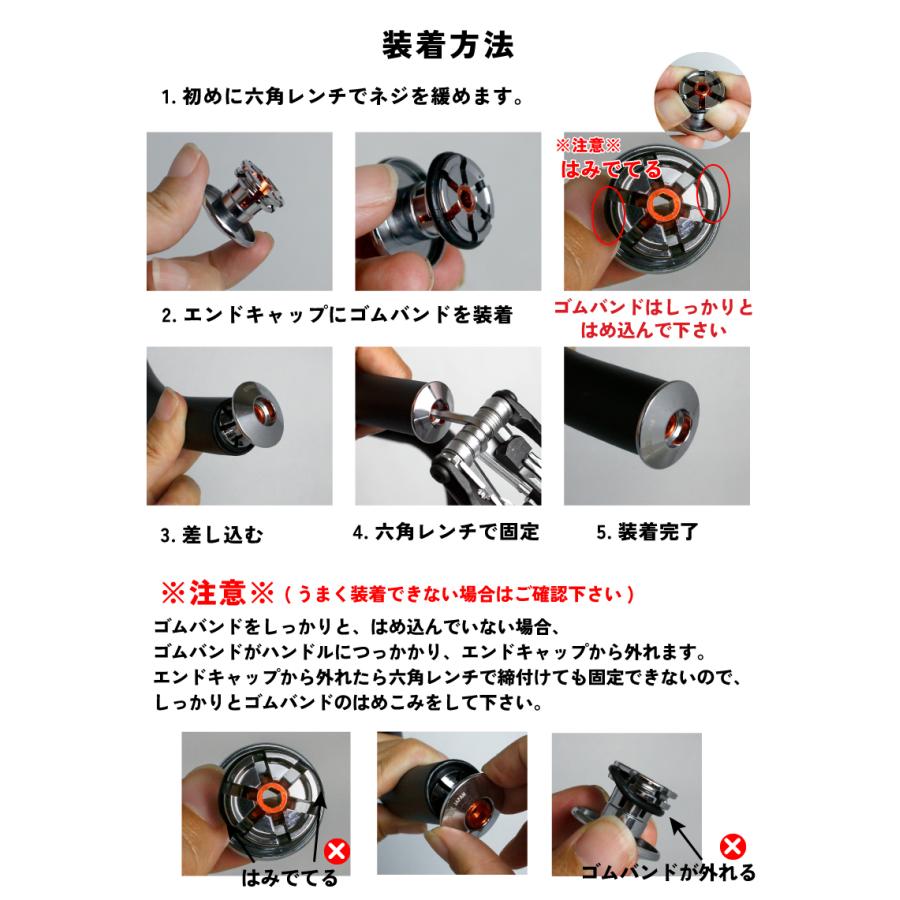 装着方法

1. 初めに六角レンチでネジを緩めます。

※注意※
はみでてる

2. エンドキャップにゴムバンドを装着

ゴムバンドはしっかりとはめ込んで下さい

3. 差し込む

4. 六角レンチで固定

5. 装着完了

※注意※（うまく装着できない場合はご確認下さい）

ゴムバンドをしっかりと、はめ込んでいない場合、
ゴムバンドがハンドルにつっかかり、エンドキャップから外れます。
エンドキャップから外れたら六角レンチで締付けても固定できないので、
しっかりとゴムバンドのはめこみをして下さい。

はみでてる

ゴムバンドが外れる