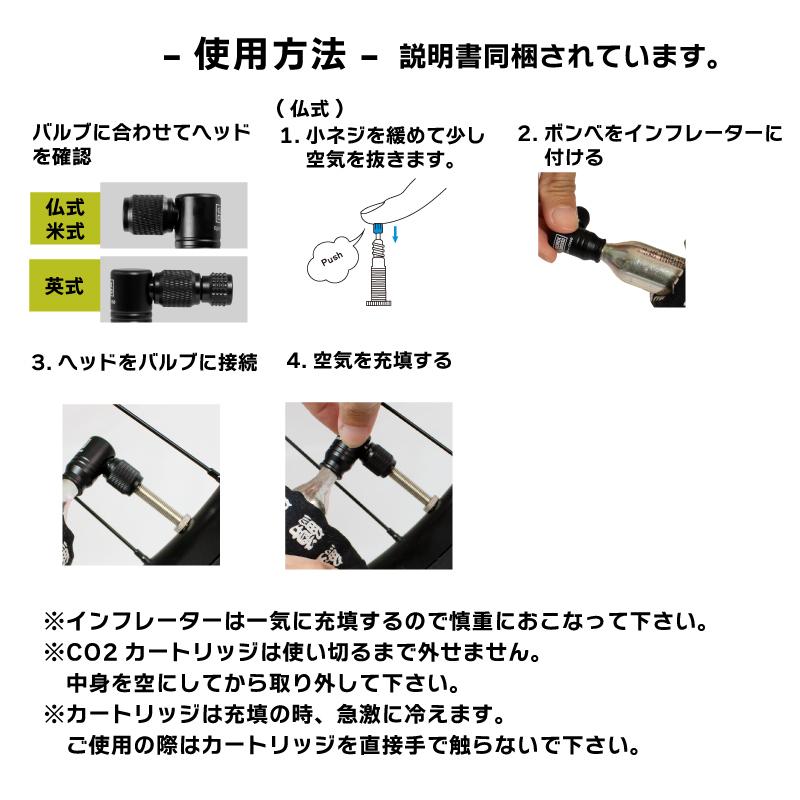 - 使用方法 - 説明書同梱されています。

バルブに合わせてヘッドを確認

仏式
米式

英式

（仏式）
1. 小ネジを緩めて少し空気を抜きます。

Push

2. ボンベをインフレーターに付ける

3. ヘッドをバルブに接続

4. 空気を充填する

※インフレーターは一気に充填するので慎重におこなって下さい。
※CO2 カートリッジは使い切るまで外せません。
中身を空にしてから取り外して下さい。
※カートリッジは充填の時、急激に冷えます。
ご使用の際はカートリッジを直接手で触らないで下さい。