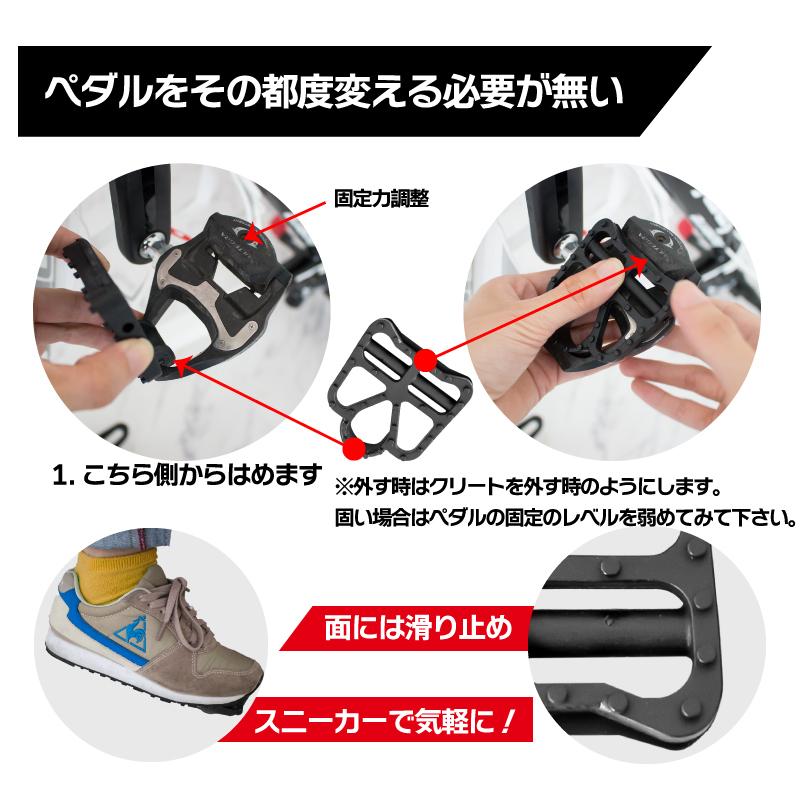 ペダルをその都度変える必要が無い

固定力調整

1. こちら側からはめます

※外す時はクリートを外す時のようにします。
固い場合はペダルの固定のレベルを弱めてみて下さい。

面には滑り止め

スニーカーで気軽に！