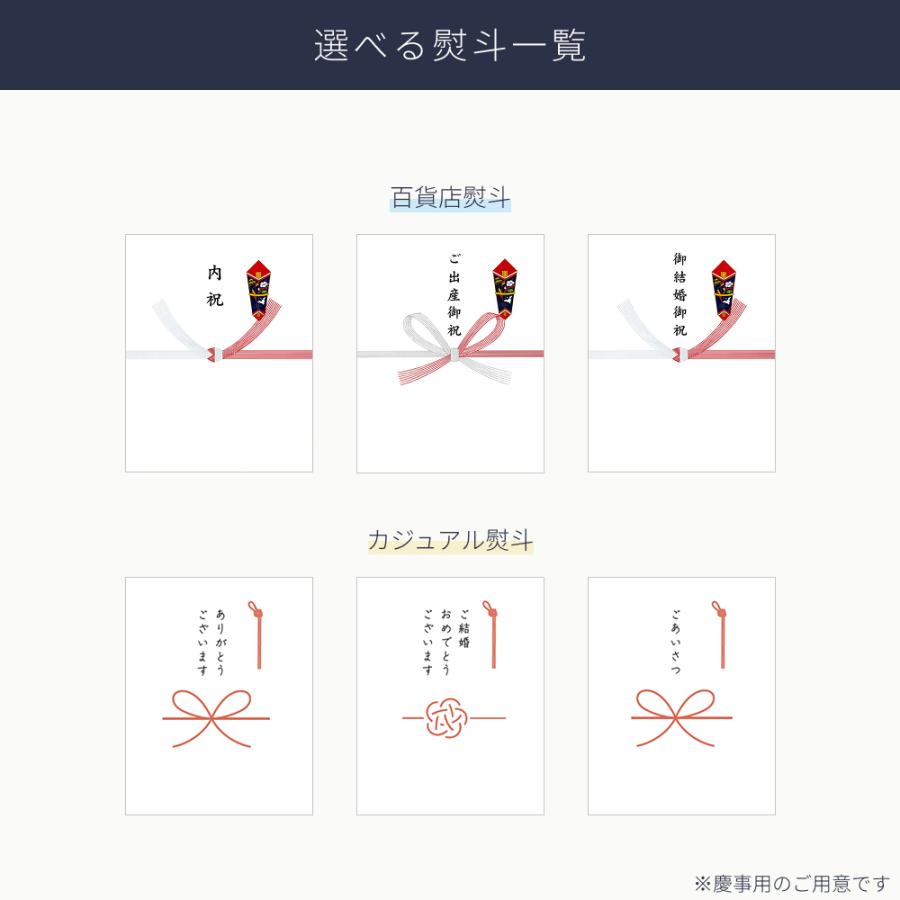 選べる熨斗一覧

百貨店熨斗

内祝

ご出産御祝

御結婚御祝

カジュアル熨斗

ありがとうございます

ご結婚おめでとうございます

ごあいさつ

※慶事用のご用意です