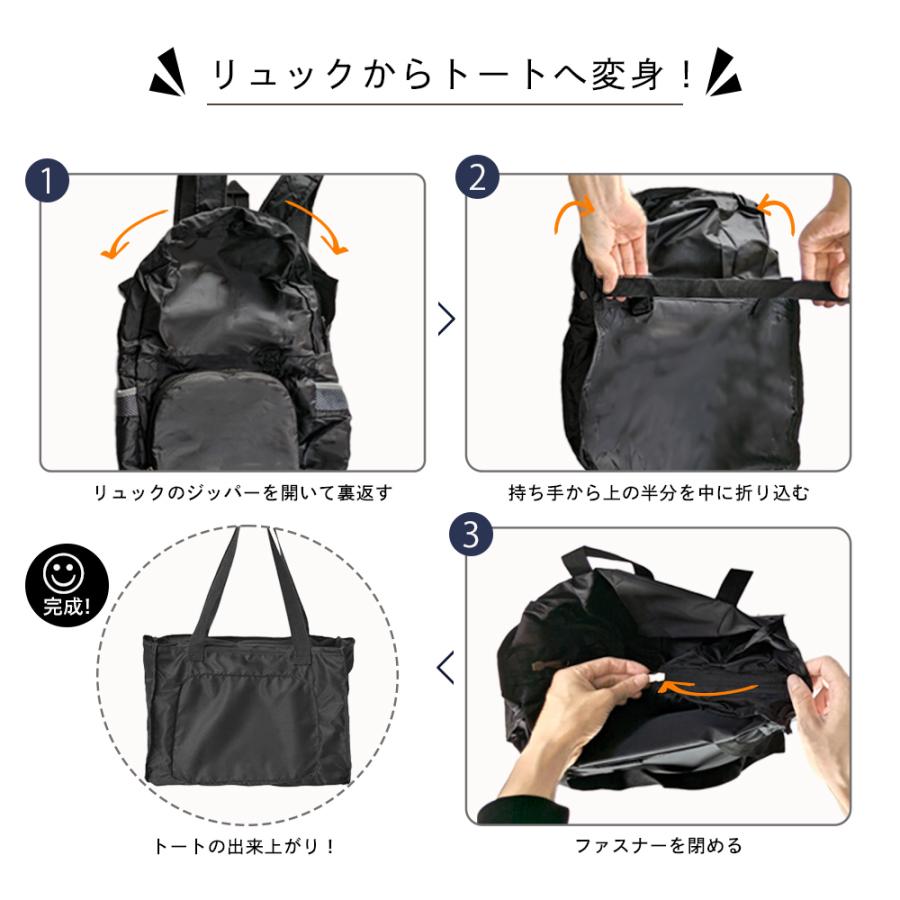 リュックからトートへ変身！

1

リュックのジッパーを開いて裏返す

2

持ち手から上の半分を中に折り込む

3

ファスナーを閉める

完成!

トートの出来上がり！