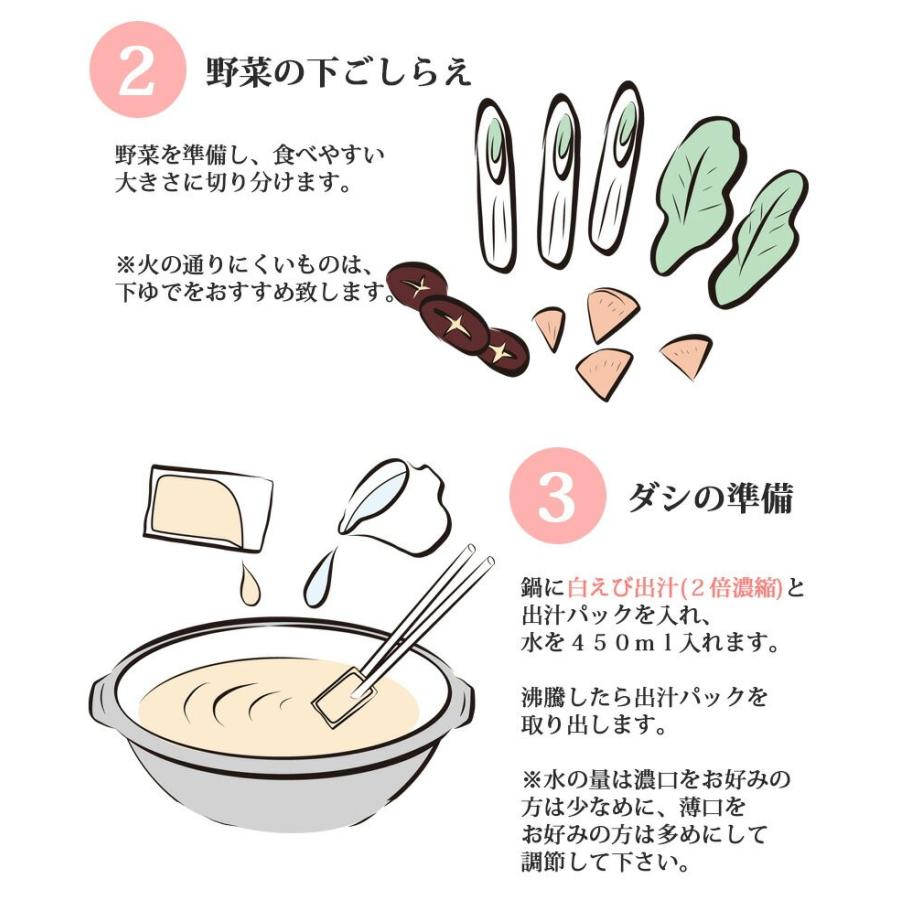 2 野菜の下ごしらえ

野菜を準備し、食べやすい大きさに切り分けます。

※火の通りにくいものは、下ゆでをおすすめ致します。

3 ダシの準備

鍋に白えび出汁(2倍濃縮)と出汁パックを入れ、水を450ml入れます。

沸騰したら出汁パックを取り出します。

※水の量は濃口をお好みの方は少なめに、薄口をお好みの方は多めにして調節して下さい。