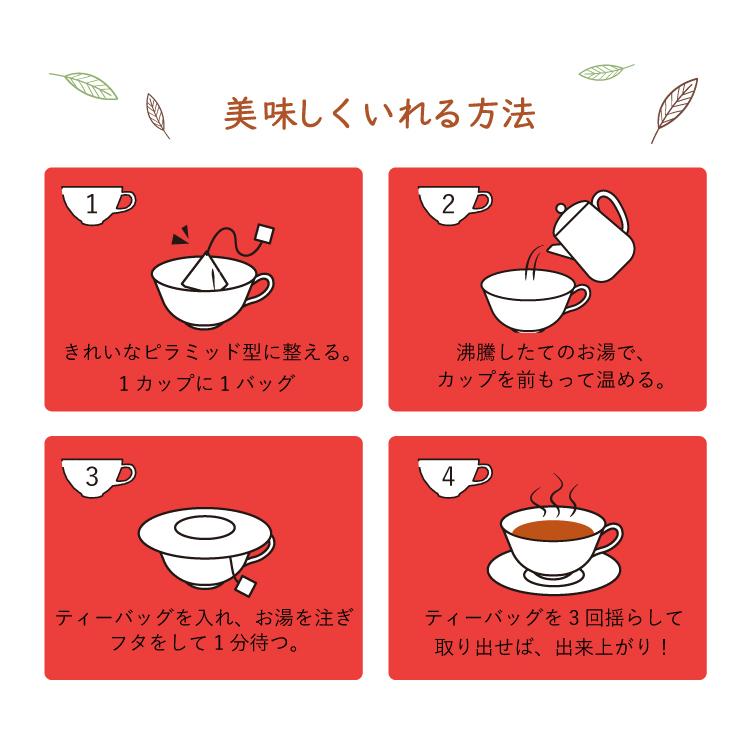 美味しくいれる方法

1

きれいなピラミッド型に整える。
1カップに1バッグ

2

沸騰したてのお湯で、
カップを前もって温める。

3

ティーバッグを入れ、お湯を注ぎ
フタをして1分待つ。

4

ティーバッグを3回揺らして
取り出せば、出来上がり！