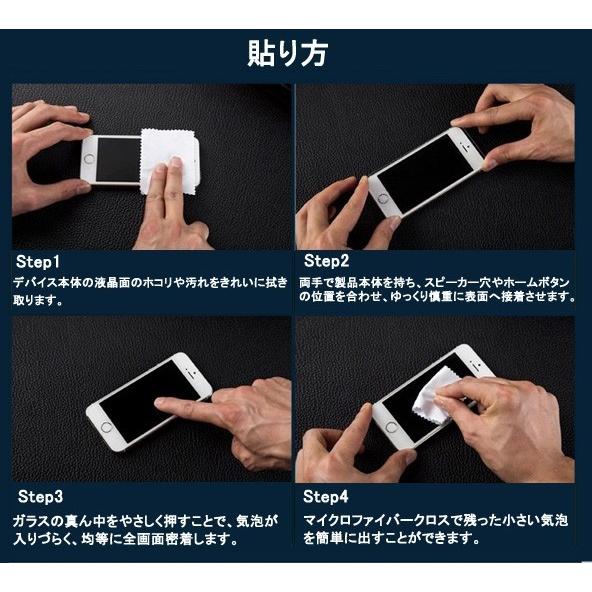 貼り方

Step1
デバイス本体の液晶面のホコリや汚れをきれいに拭き取ります。

Step2
両手で製品本体を持ち、スピーカー穴やホームボタンの位置を合わせ、ゆっくり慎重に表面へ接着させます。

Step3
ガラスの真ん中をやさしく押すことで、気泡が入りづらく、均等に全画面密着します。

Step4
マイクロファイバークロスで残った小さい気泡を簡単に出すことができます。