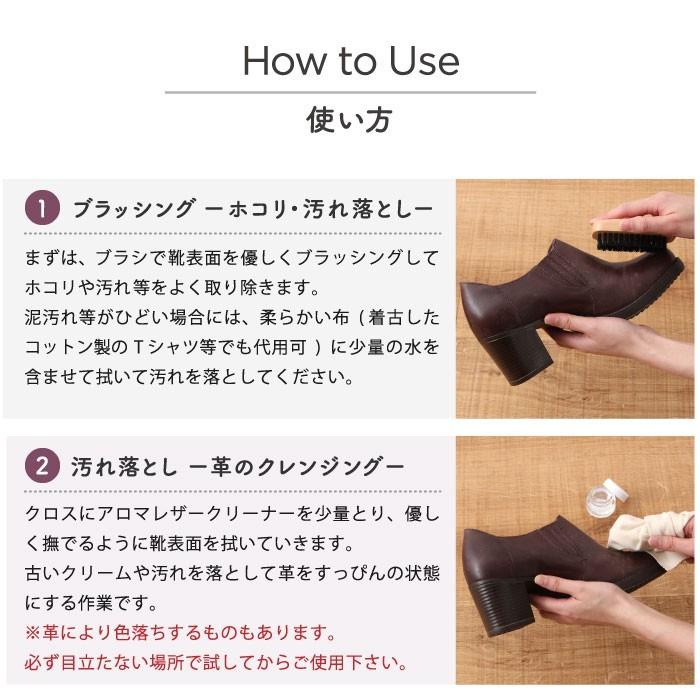 How to Use
使い方

1 ブラッシング ーホコリ・汚れ落としー

まずは、ブラシで靴表面を優しくブラッシングしてホコリや汚れ等をよく取り除きます。
泥汚れ等がひどい場合には、柔らかい布（着古したコットン製のTシャツ等でも代用可）に少量の水を含ませて拭いて汚れを落としてください。

2 汚れ落とし ー革のクレンジングー

クロスにアロマレザークリーナーを少量とり、優しく撫でるように靴表面を拭いていきます。
古いクリームや汚れを落として革をすっぴんの状態にする作業です。
※革により色落ちするものもあります。
必ず目立たない場所で試してからご使用下さい。