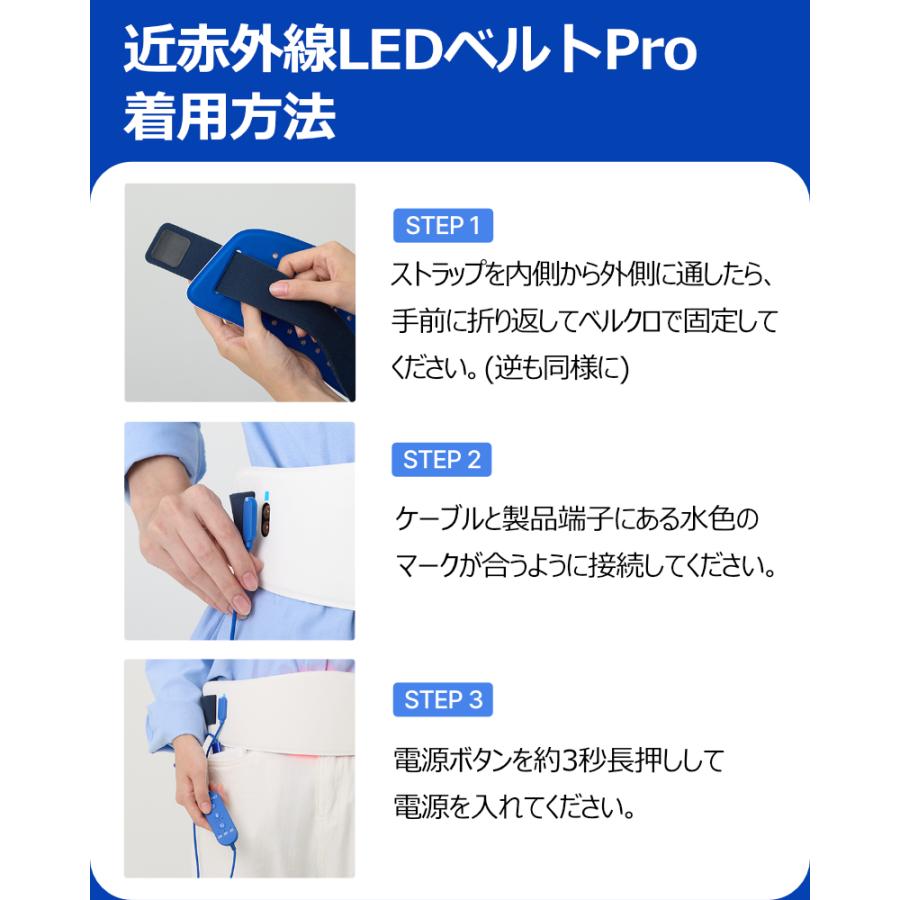 近赤外線LEDベルトPro
着用方法

STEP 1
ストラップを内側から外側に通したら、手前に折り返してベルクロで固定してください。(逆も同様に)

STEP 2
ケーブルと製品端子にある水色のマークが合うように接続してください。

STEP 3
電源ボタンを約3秒長押しして電源を入れてください。