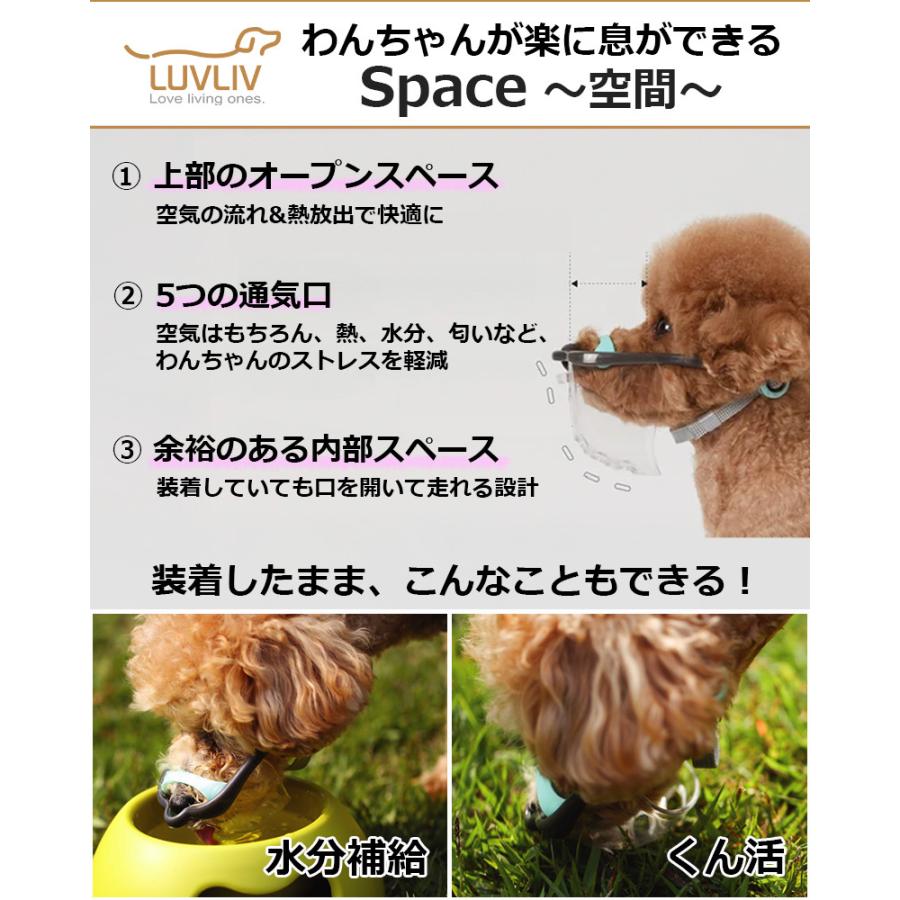 LUVLIV
Love living ones.

わんちゃんが楽に息ができる
Space ～空間～

① 上部のオープンスペース
空気の流れ&熱放出で快適に

② 5つの通気口
空気はもちろん、熱、水分、匂いなど、わんちゃんのストレスを軽減

③ 余裕のある内部スペース
装着していても口を開いて走れる設計

装着したまま、こんなこともできる！

水分補給

くん活