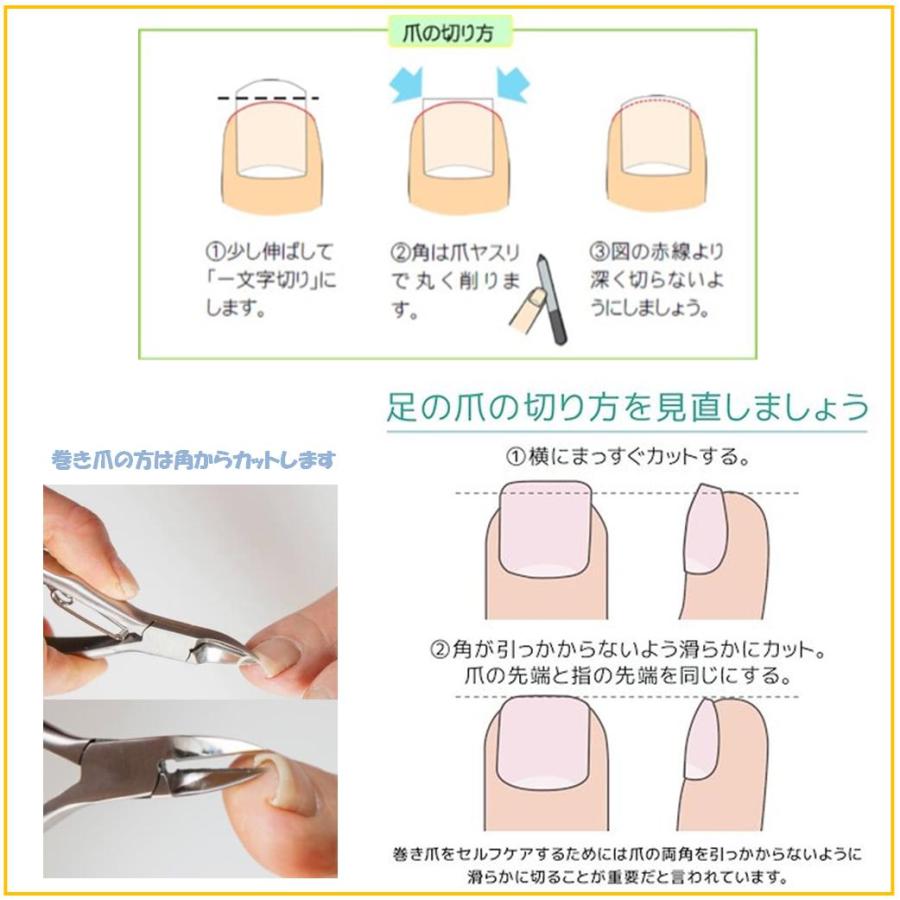 爪の切り方

①少し伸ばして「一文字切り」にします。

②角は爪ヤスリで 丸く削ります。

③図の赤線より深く切らないようにしましょう。

足の爪の切り方を見直しましょう

巻き爪の方は角からカットします

①横にまっすぐカットする。

②角が引っかからないよう滑らかにカット。
爪の先端と指の先端を同じにする。

巻き爪をセルフケアするためには爪の両角を引っかからないように滑らかに切ることが重要だと言われています。