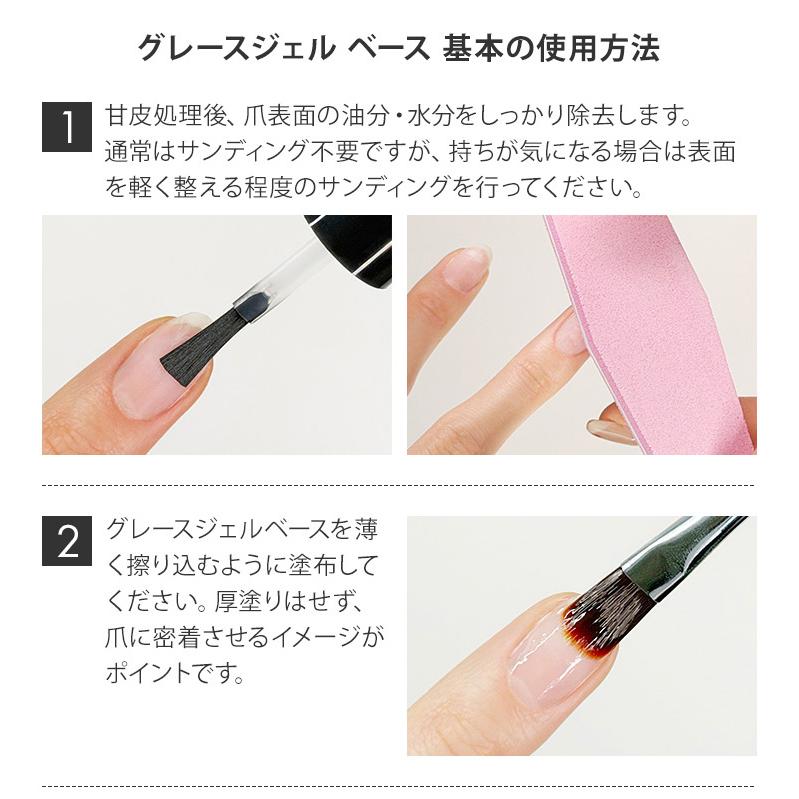 グレースジェル ベース 基本の使用方法

1

甘皮処理後、爪表面の油分・水分をしっかり除去します。通常はサンディング不要ですが、持ちが気になる場合は表面を軽く整える程度のサンディングを行ってください。

2

グレースジェルベースを薄く擦り込むように塗布してください。厚塗りはせず、爪に密着させるイメージがポイントです。