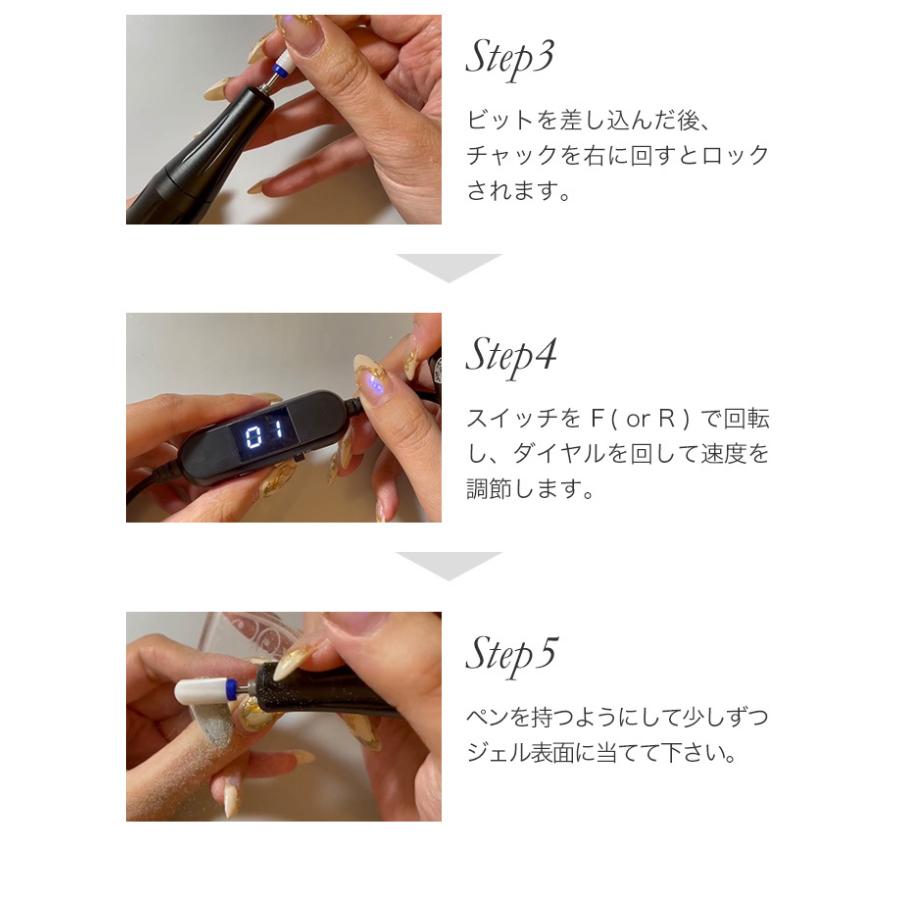 Step3

ビットを差し込んだ後、チャックを右に回すとロックされます。

01

Step4

スイッチを F ( or R ) で回転し、ダイヤルを回して速度を調節します。

Step5

ペンを持つようにして少しずつジェル表面に当てて下さい。