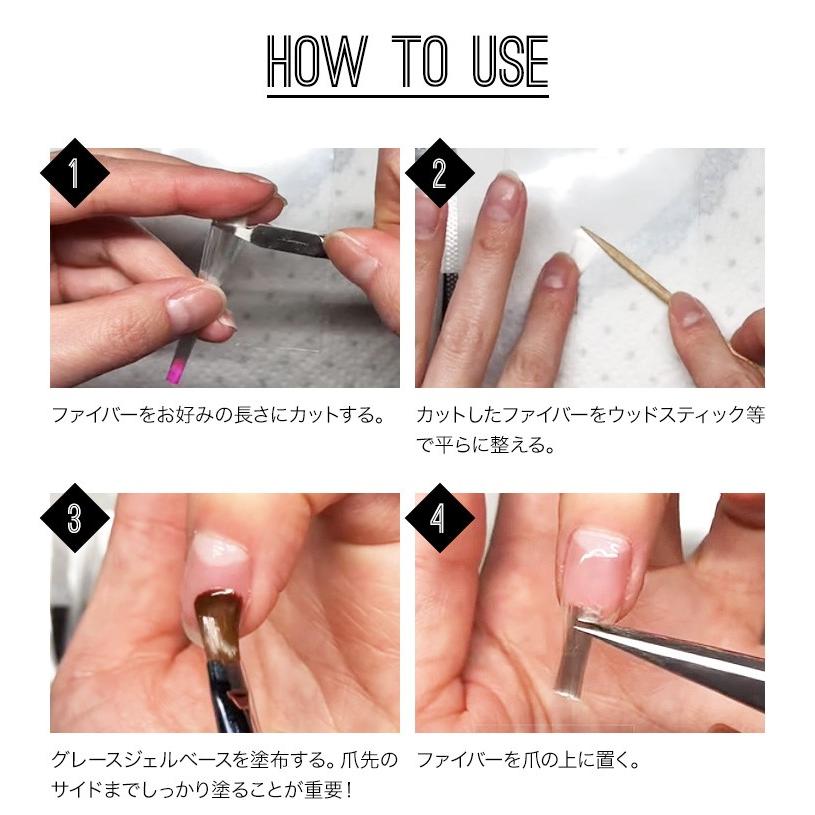 HOW TO USE

1

ファイバーをお好みの長さにカットする。

2

カットしたファイバーをウッドスティック等で平らに整える。

3

グレースジェルベースを塗布する。爪先のサイドまでしっかり塗ることが重要！

4

ファイバーを爪の上に置く。