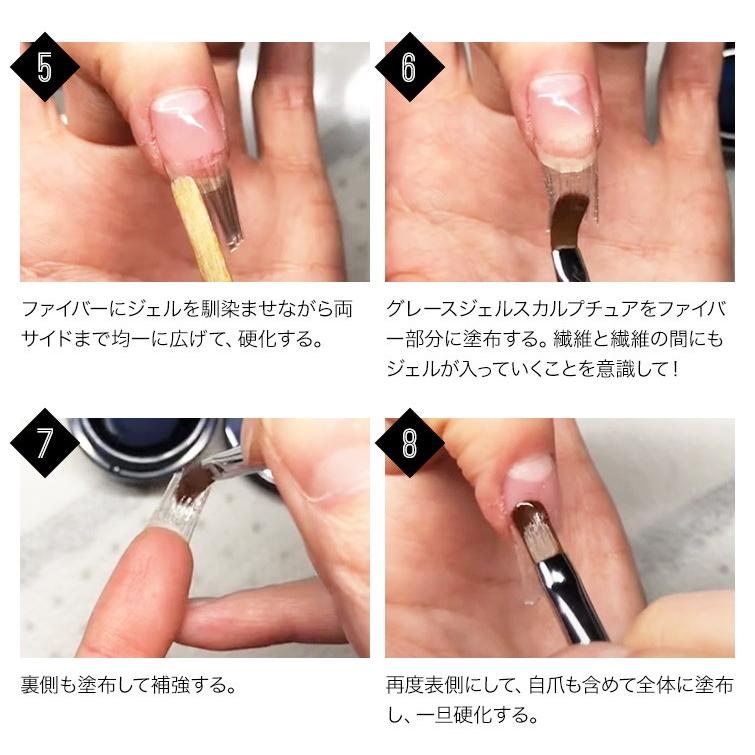 5

ファイバーにジェルを馴染ませながら両サイドまで均一に広げて、硬化する。

6

グレースジェルスカルプチュアをファイバー部分に塗布する。繊維と繊維の間にもジェルが入っていくことを意識して！

7

裏側も塗布して補強する。

8

再度表側にして、自爪も含めて全体に塗布し、一旦硬化する。