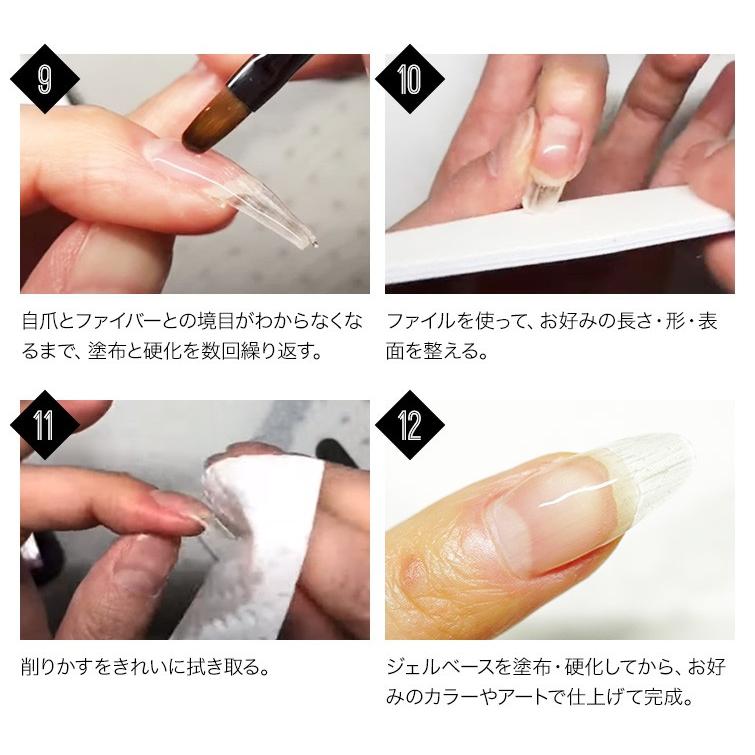 9

自爪とファイバーとの境目がわからなくなるまで、塗布と硬化を数回繰り返す。

10

ファイルを使って、お好みの長さ・形・表面を整える。

11

削りかすをきれいに拭き取る。

12

ジェルベースを塗布・硬化してから、お好みのカラーやアートで仕上げて完成。