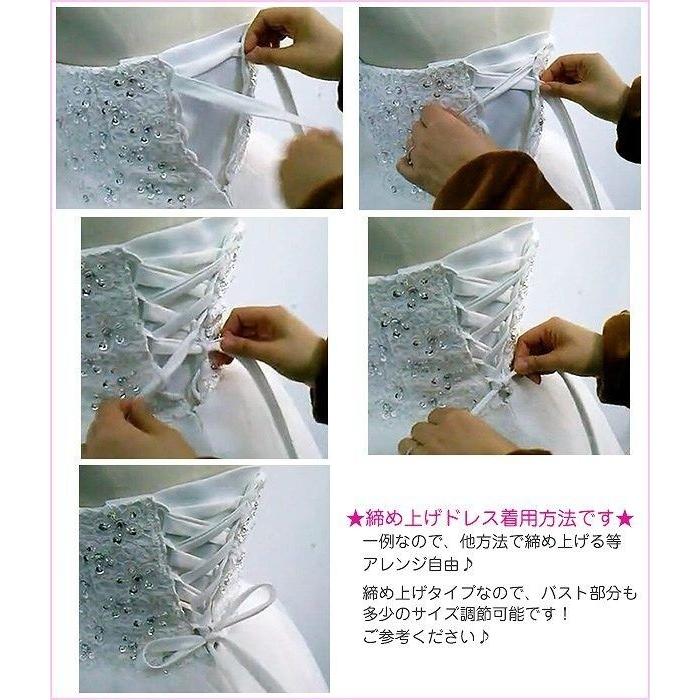 ★締め上げドレス着用方法です★
一例なので、他方法で締め上げる等アレンジ自由♪

締め上げタイプなので、バスト部分も多少のサイズ調節可能です！
ご参考ください♪