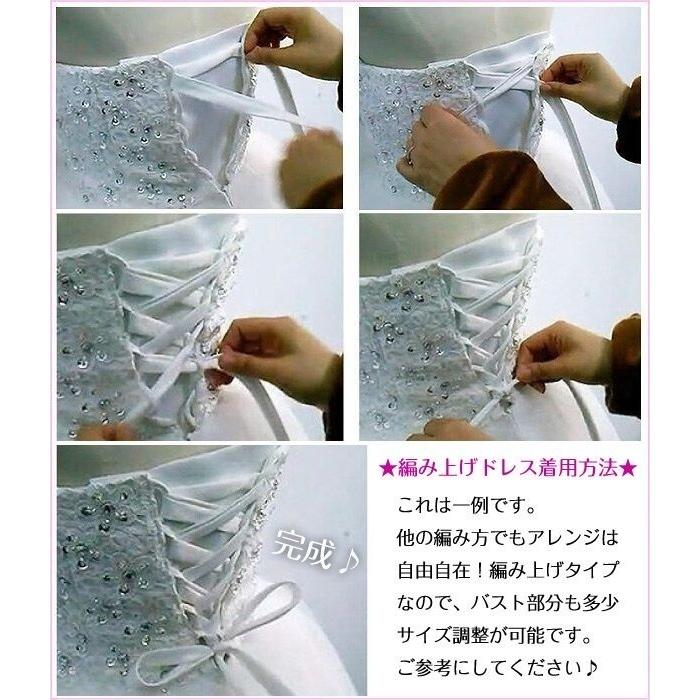 完成♪

★編み上げドレス着用方法★

これは一例です。
他の編み方でもアレンジは自由自在！編み上げタイプなので、バスト部分も多少サイズ調整が可能です。
ご参考にしてください♪