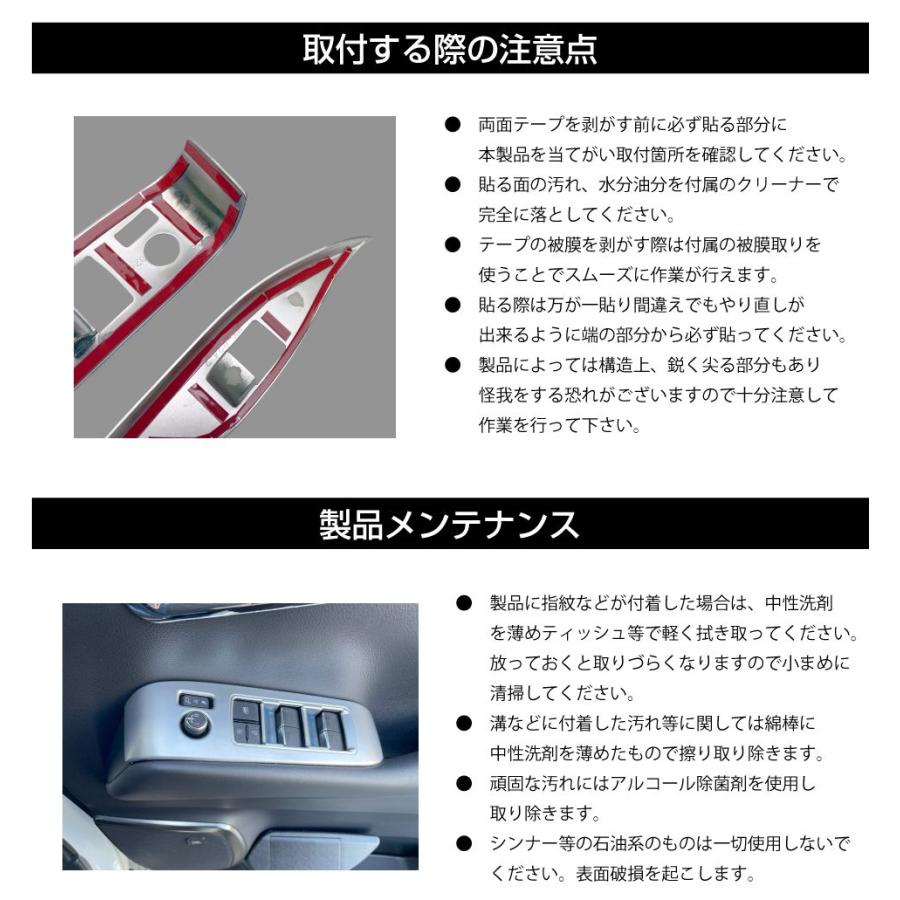 取付する際の注意点

● 両面テープを剥がす前に必ず貼る部分に本製品を当てがい取付箇所を確認してください。
● 貼る面の汚れ、水分油分を付属のクリーナーで完全に落としてください。
● テープの被膜を剥がす際は付属の被膜取りを使うことでスムーズに作業が行えます。
● 貼る際は万が一貼り間違えでもやり直しが出来るように端の部分から必ず貼ってください。
● 製品によっては構造上、鋭く尖る部分もあり怪我をする恐れがございますので十分注意して作業を行って下さい。

製品メンテナンス

● 製品に指紋などが付着した場合は、中性洗剤を薄めティッシュ等で軽く拭き取ってください。放っておくと取りづらくなりますので小まめに清掃してください。
● 溝などに付着した汚れ等に関しては綿棒に中性洗剤を薄めたもので擦り取り除きます。
● 頑固な汚れにはアルコール除菌剤を使用し取り除きます。
● シンナー等の石油系のものは一切使用しないでください。表面破損を起こします。