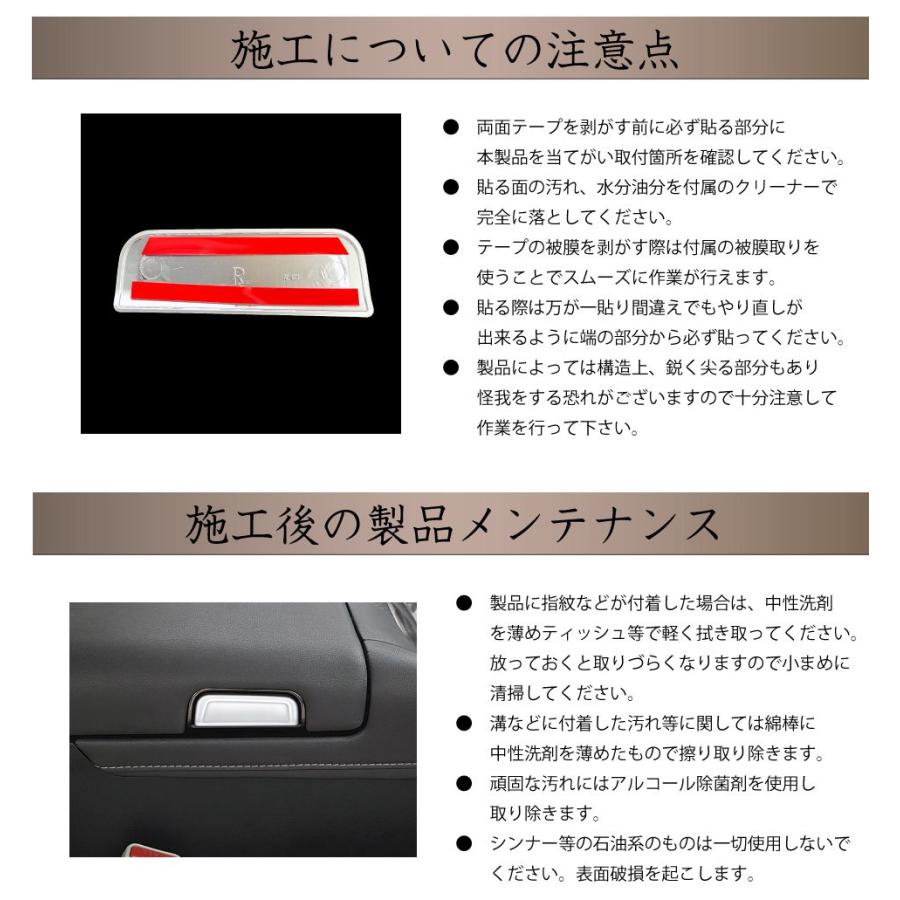 施工についての注意点

R

● 両面テープを剥がす前に必ず貼る部分に本製品を当てがい取付箇所を確認してください。
● 貼る面の汚れ、水分油分を付属のクリーナーで完全に落としてください。
● テープの被膜を剥がす際は付属の被膜取りを使うことでスムーズに作業が行えます。
● 貼る際は万が一貼り間違えでもやり直しが出来るように端の部分から必ず貼ってください。
● 製品によっては構造上、鋭く尖る部分もあり怪我をする恐れがございますので十分注意して作業を行って下さい。

施工後の製品メンテナンス

● 製品に指紋などが付着した場合は、中性洗剤を薄めティッシュ等で軽く拭き取ってください。放っておくと取りづらくなりますので小まめに清掃してください。
● 溝などに付着した汚れ等に関しては綿棒に中性洗剤を薄めたもので擦り取り除きます。
● 頑固な汚れにはアルコール除菌剤を使用し取り除きます。
● シンナー等の石油系のものは一切使用しないでください。表面破損を起こします。