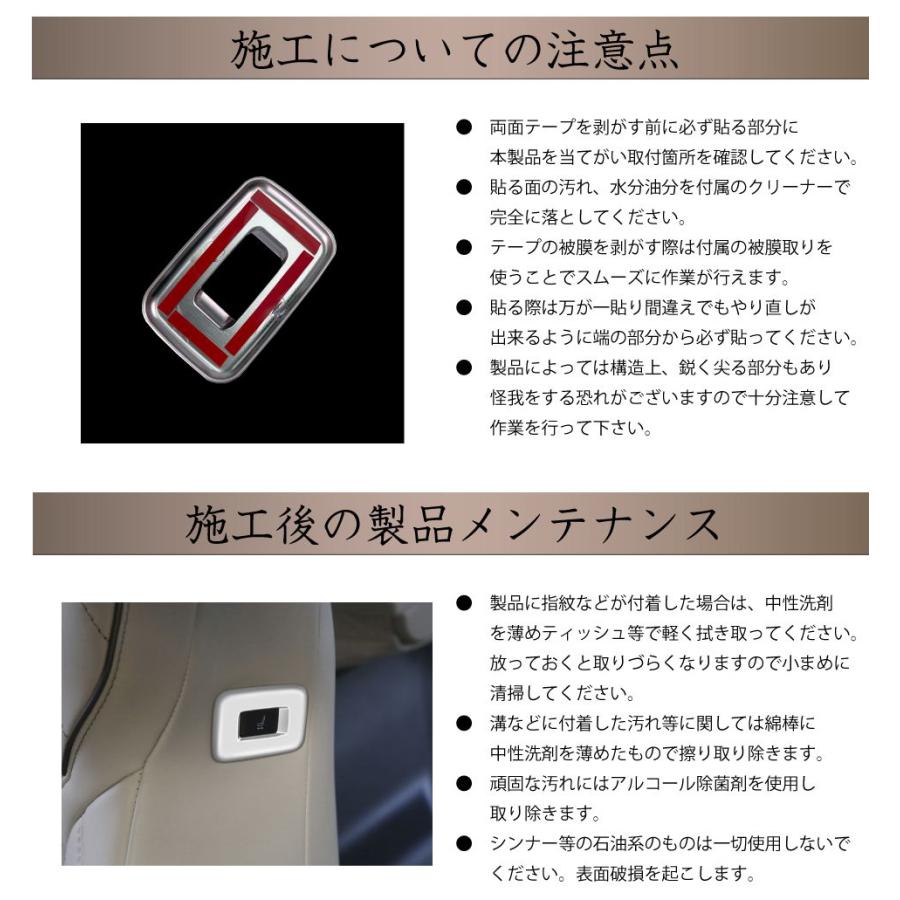 施工についての注意点

● 両面テープを剥がす前に必ず貼る部分に本製品を当てがい取付箇所を確認してください。

● 貼る面の汚れ、水分油分を付属のクリーナーで完全に落としてください。

● テープの被膜を剥がす際は付属の被膜取りを使うことでスムーズに作業が行えます。

● 貼る際は万が一貼り間違えでもやり直しが出来るように端の部分から必ず貼ってください。

● 製品によっては構造上、鋭く尖る部分もあり怪我をする恐れがございますので十分注意して作業を行って下さい。

施工後の製品メンテナンス

● 製品に指紋などが付着した場合は、中性洗剤を薄めティッシュ等で軽く拭き取ってください。放っておくと取りづらくなりますので小まめに清掃してください。

● 溝などに付着した汚れ等に関しては綿棒に中性洗剤を薄めたもので擦り取り除きます。

● 頑固な汚れにはアルコール除菌剤を使用し取り除きます。

● シンナー等の石油系のものは一切使用しないでください。表面破損を起こします。