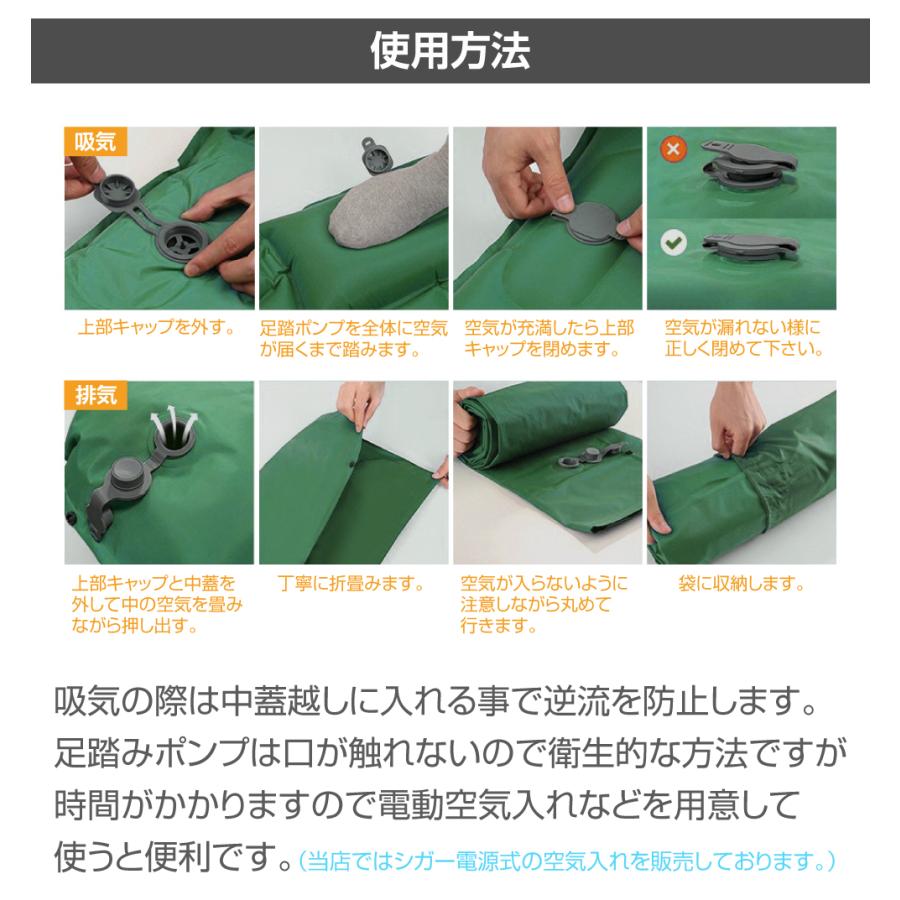 使用方法

吸気

上部キャップを外す。

足踏ポンプを全体に空気が届くまで踏みます。

空気が充満したら上部キャップを閉めます。

空気が漏れない様に正しく閉めて下さい。

排気

上部キャップと中蓋を外して中の空気を畳みながら押し出す。

丁寧に折畳みます。

空気が入らないように注意しながら丸めて行きます。

袋に収納します。

吸気の際は中蓋越しに入れる事で逆流を防止します。足踏みポンプは口が触れないので衛生的な方法ですが時間がかかりますので電動空気入れなどを用意して使うと便利です。(当店ではシガー電源式の空気入れを販売しております。)