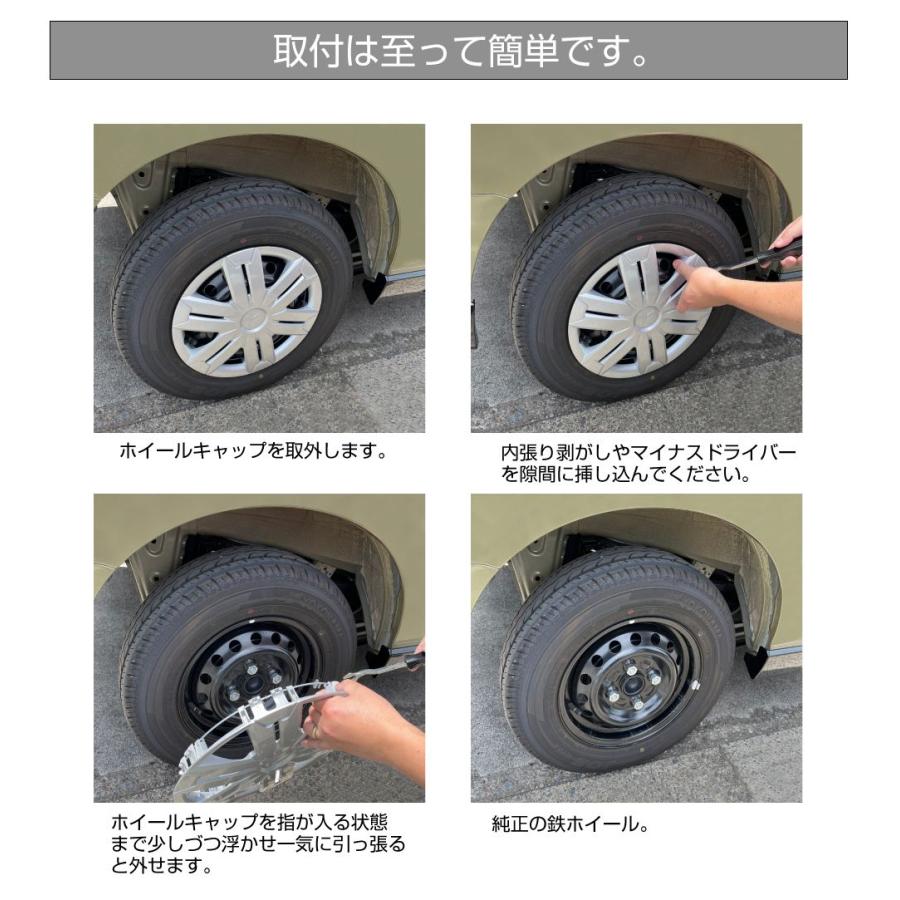 取付は至って簡単です。

ホイールキャップを取外します。

内張り剥がしやマイナスドライバーを隙間に挿し込んでください。

ホイールキャップを指が入る状態まで少しづつ浮かせ一気に引っ張ると外せます。

純正の鉄ホイール。