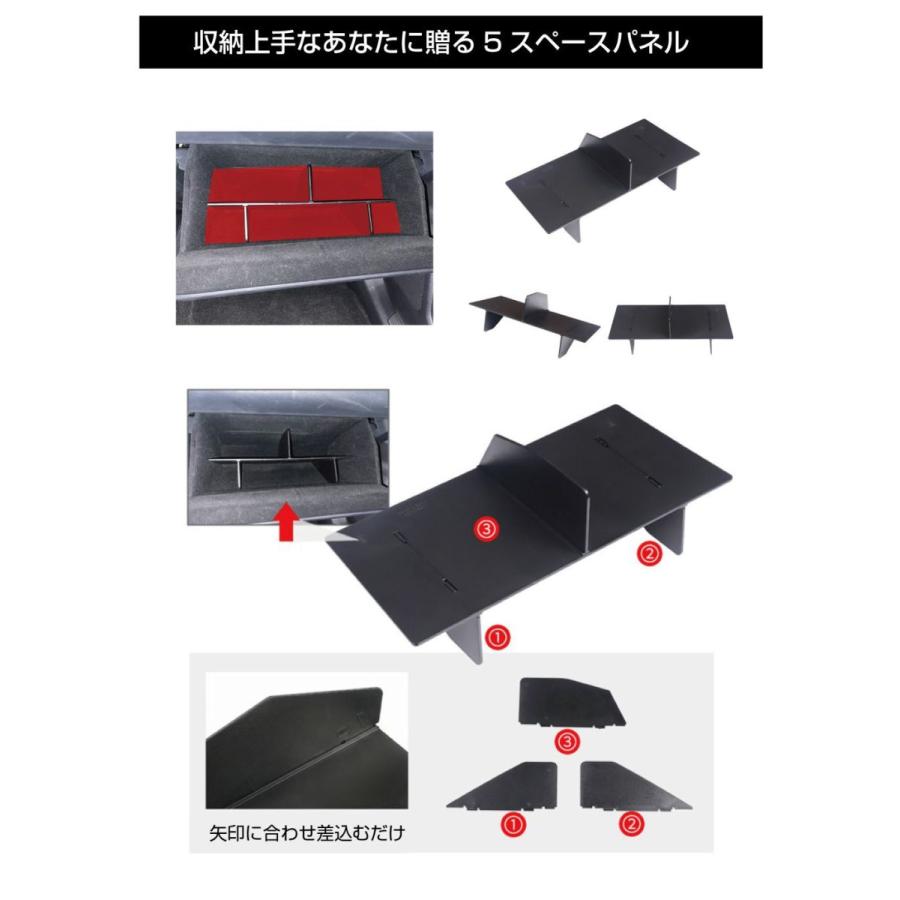 収納上手なあなたに贈る 5 スペースパネル

③

②

①

矢印に合わせ差込むだけ

③

①

②