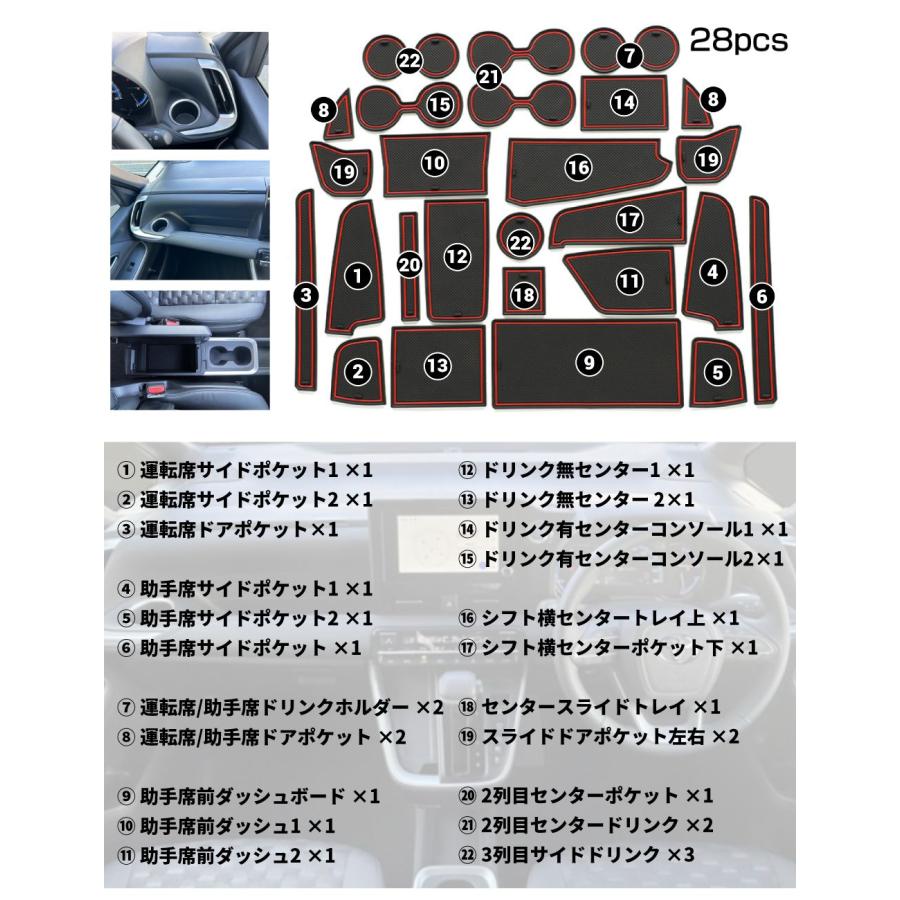 28pcs

22 21 7 8 15 14 8 19 10 16 19 3 1 20 12 22 17 4 6 18 11 2 13 9 5

① 運転席サイドポケット1 ×1
② 運転席サイドポケット2 ×1
③ 運転席ドアポケット×1

④ 助手席サイドポケット1 ×1
⑤ 助手席サイドポケット2 ×1
⑥ 助手席サイドポケット ×1

⑦ 運転席/助手席ドリンクホルダー ×2
⑧ 運転席/助手席ドアポケット ×2

⑨ 助手席前ダッシュボード ×1
⑩ 助手席前ダッシュ1 ×1
⑪ 助手席前ダッシュ2 ×1

⑫ ドリンク無センター1 ×1
⑬ ドリンク無センター 2×1
⑭ ドリンク有センターコンソール1 ×1
⑮ ドリンク有センターコンソール2×1

⑯ シフト横センタートレイ上 ×1
⑰ シフト横センターポケット下 ×1

⑱ センタースライドトレイ ×1
⑲ スライドドアポケット左右 ×2

⑳ 2列目センターポケット ×1
㉑ 2列目センタードリンク ×2
㉒ 3列目サイドドリンク ×3