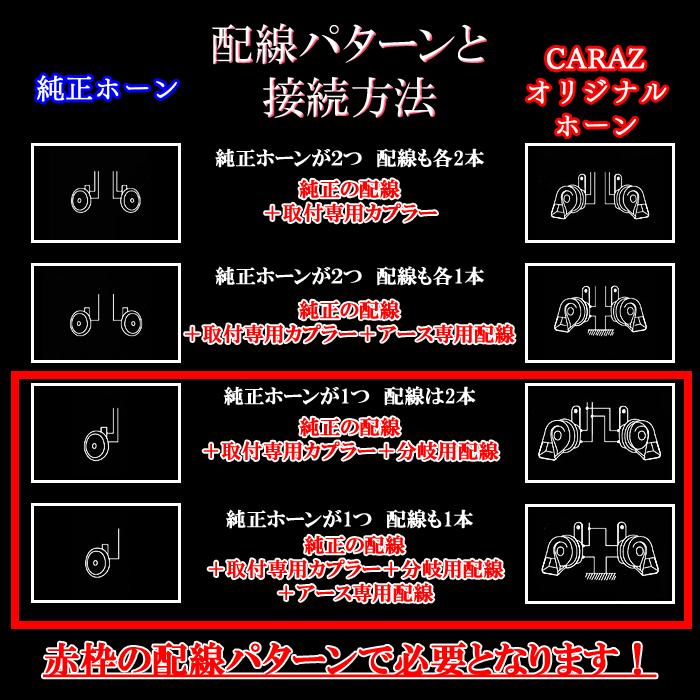 純正ホーン

配線パターンと接続方法

CARAZ
オリジナル
ホーン

純正ホーンが2つ　配線も各2本
純正の配線
＋取付専用カプラー

純正ホーンが2つ　配線も各1本
純正の配線
＋取付専用カプラー＋アース専用配線

純正ホーンが1つ　配線は2本
純正の配線
＋取付専用カプラー＋分岐用配線

純正ホーンが1つ　配線も1本
純正の配線
＋取付専用カプラー＋分岐用配線
＋アース専用配線

赤枠の配線パターンで必要となります！