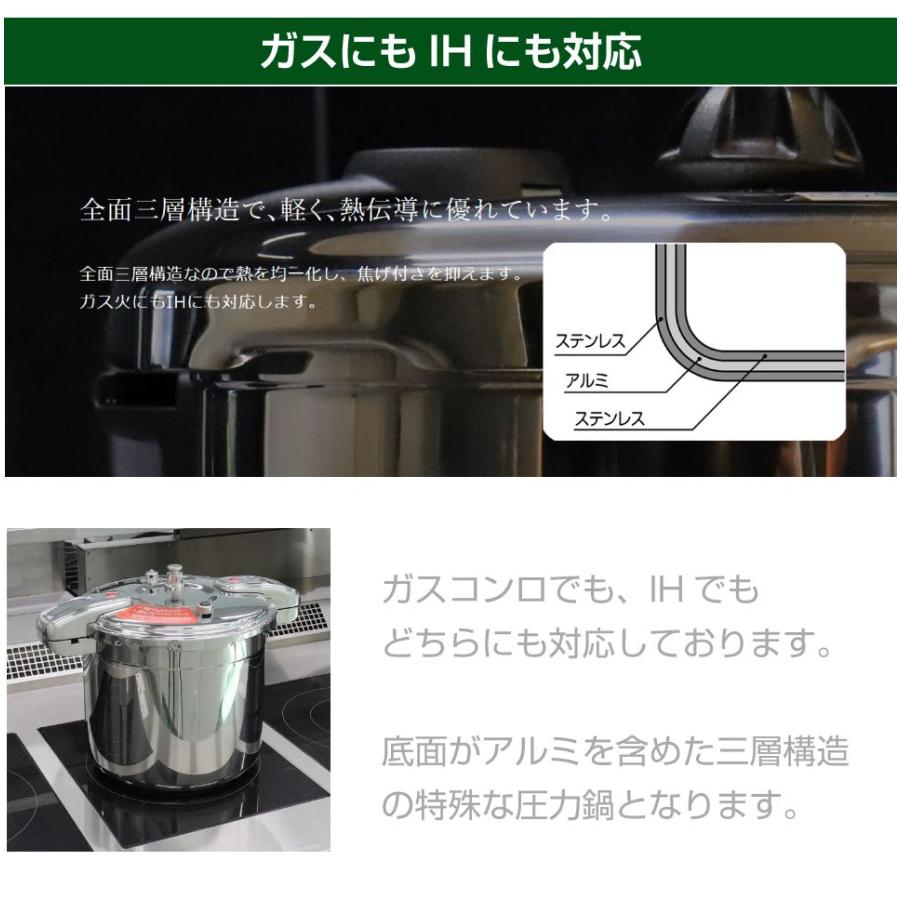 ガスにも IH にも対応

全面三層構造で、軽く、熱伝導に優れています。

全面三層構造なので熱を均一化し、焦げ付きを抑えます。
ガス火にもIHにも対応します。

ステンレス
アルミ
ステンレス

ガスコンロでも、IH でも
どちらにも対応しております。

底面がアルミを含めた三層構造
の特殊な圧力鍋となります。