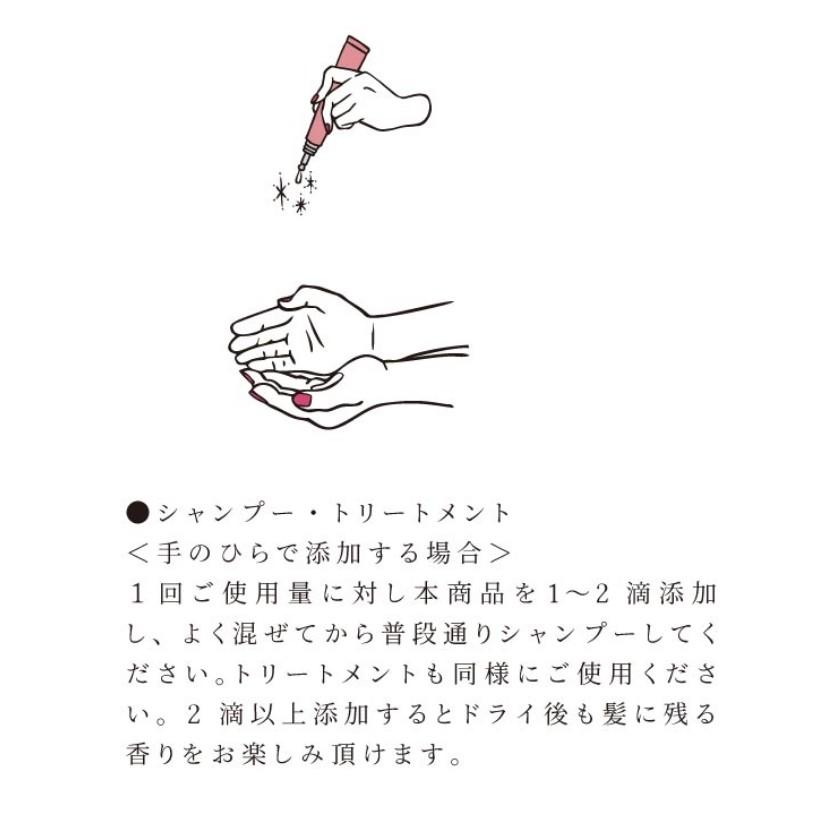 ●シャンプー・トリートメント
＜手のひらで添加する場合＞
１回ご使用量に対し本商品を1～2 滴添加し、よく混ぜてから普段通りシャンプーしてください。トリートメントも同様にご使用ください。2 滴以上添加するとドライ後も髪に残る香りをお楽しみ頂けます。