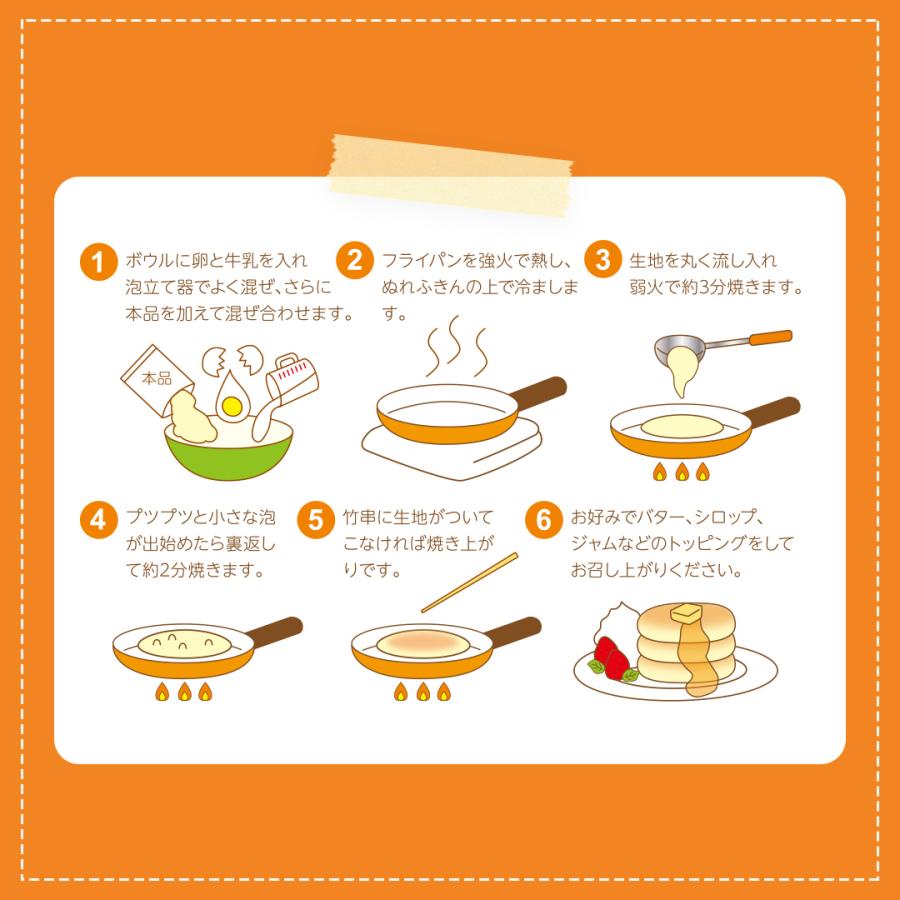 1 ボウルに卵と牛乳を入れ泡立て器でよく混ぜ、さらに本品を加えて混ぜ合わせます。

本品

2 フライパンを強火で熱し、ぬれふきんの上で冷まします。

3 生地を丸く流し入れ弱火で約3分焼きます。

4 プツプツと小さな泡が出始めたら裏返して約2分焼きます。

5 竹串に生地がついてこなければ焼き上がりです。

6 お好みでバター、シロップ、ジャムなどのトッピングをしてお召し上がりください。