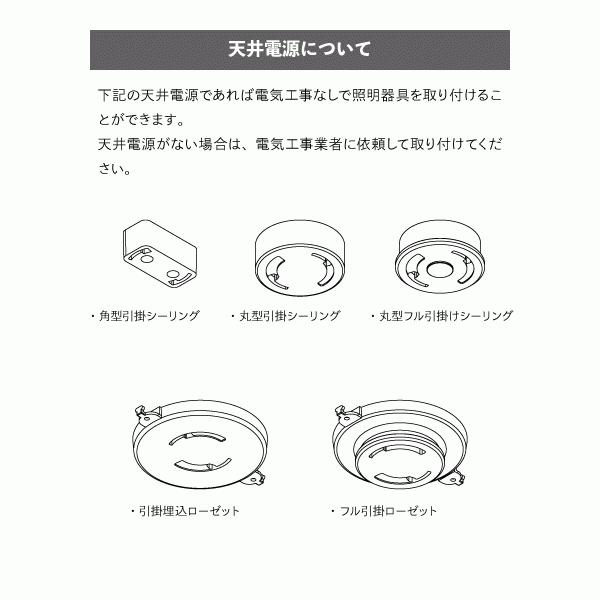 天井電源について

下記の天井電源であれば電気工事なしで照明器具を取り付けることができます。
天井電源がない場合は、電気工事業者に依頼して取り付けてください。

・角型引掛シーリング

・丸型引掛シーリング

・丸型フル引掛けシーリング

・引掛埋込ローゼット

・フル引掛ローゼット