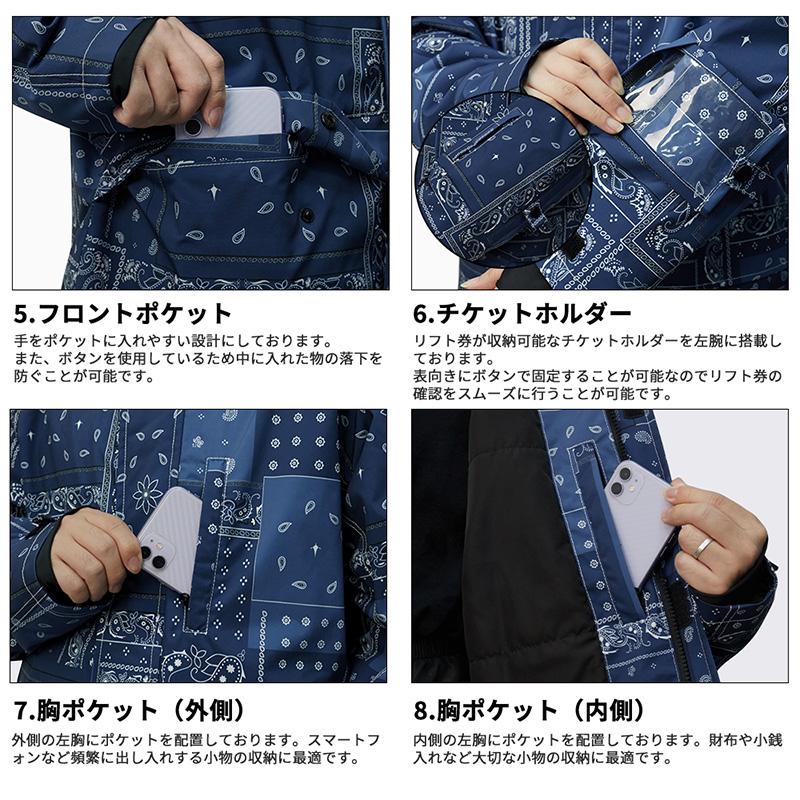 5.フロントポケット

手をポケットに入れやすい設計にしております。
また、ボタンを使用しているため中に入れた物の落下を防ぐことが可能です。

6.チケットホルダー

リフト券が収納可能なチケットホルダーを左腕に搭載しております。
表向きにボタンで固定することが可能なのでリフト券の確認をスムーズに行うことが可能です。

7.胸ポケット（外側）

外側の左胸にポケットを配置しております。スマートフォンなど頻繁に出し入れする小物の収納に最適です。

8.胸ポケット（内側）

内側の左胸にポケットを配置しております。財布や小銭入れなど大切な小物の収納に最適です。