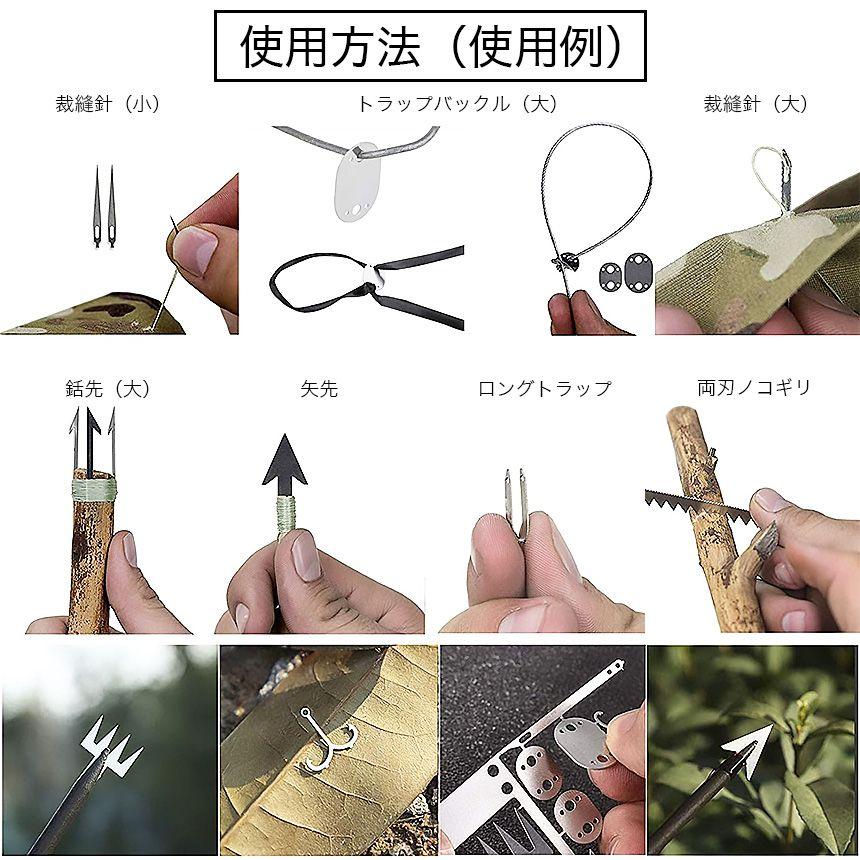 使用方法（使用例）

裁縫針（小）

トラップバックル（大）

裁縫針（大）

銛先（大）

矢先

ロングトラップ

両刃ノコギリ