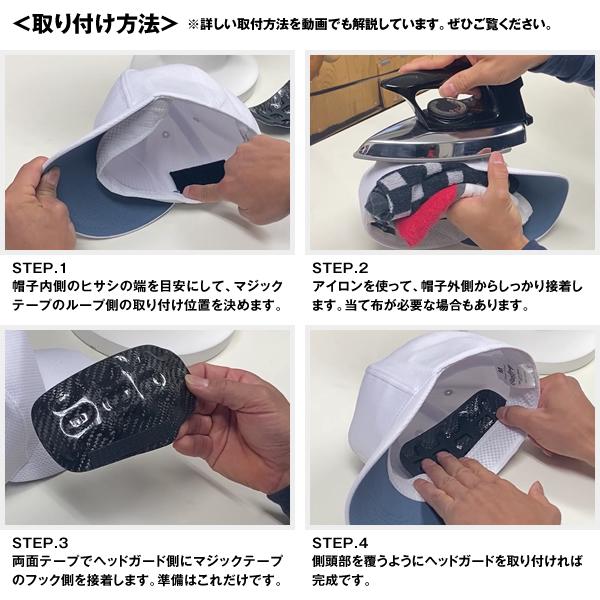 <取り付け方法> ※詳しい取付方法を動画でも解説しています。ぜひご覧ください。

STEP.1
帽子内側のヒサシの端を目安にして、マジックテープのループ側の取り付け位置を決めます。

STEP.2
アイロンを使って、帽子外側からしっかり接着します。当て布が必要な場合もあります。

STEP.3
両面テープでヘッドガード側にマジックテープのフック側を接着します。準備はこれだけです。

STEP.4
側頭部を覆うようにヘッドガードを取り付ければ完成です。